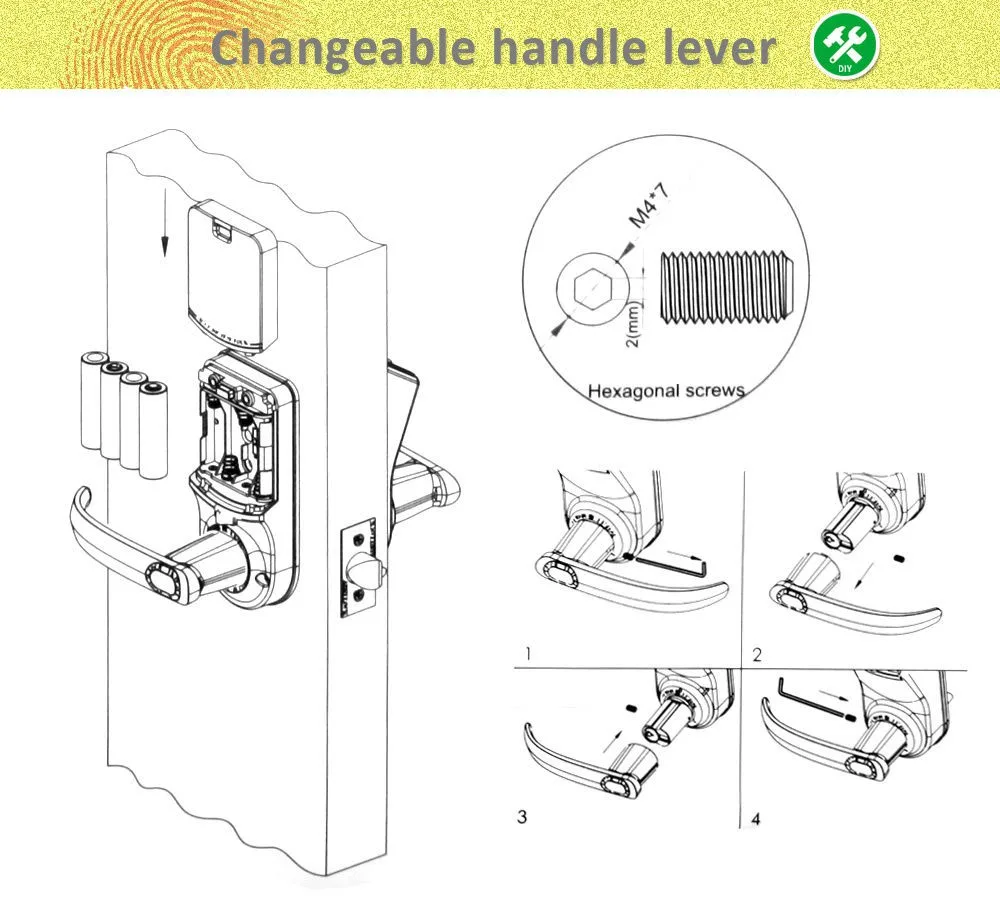 Changeable handle lever

DIY

M4*7

2(mm)

Hexagonal screws

1

2

3

4