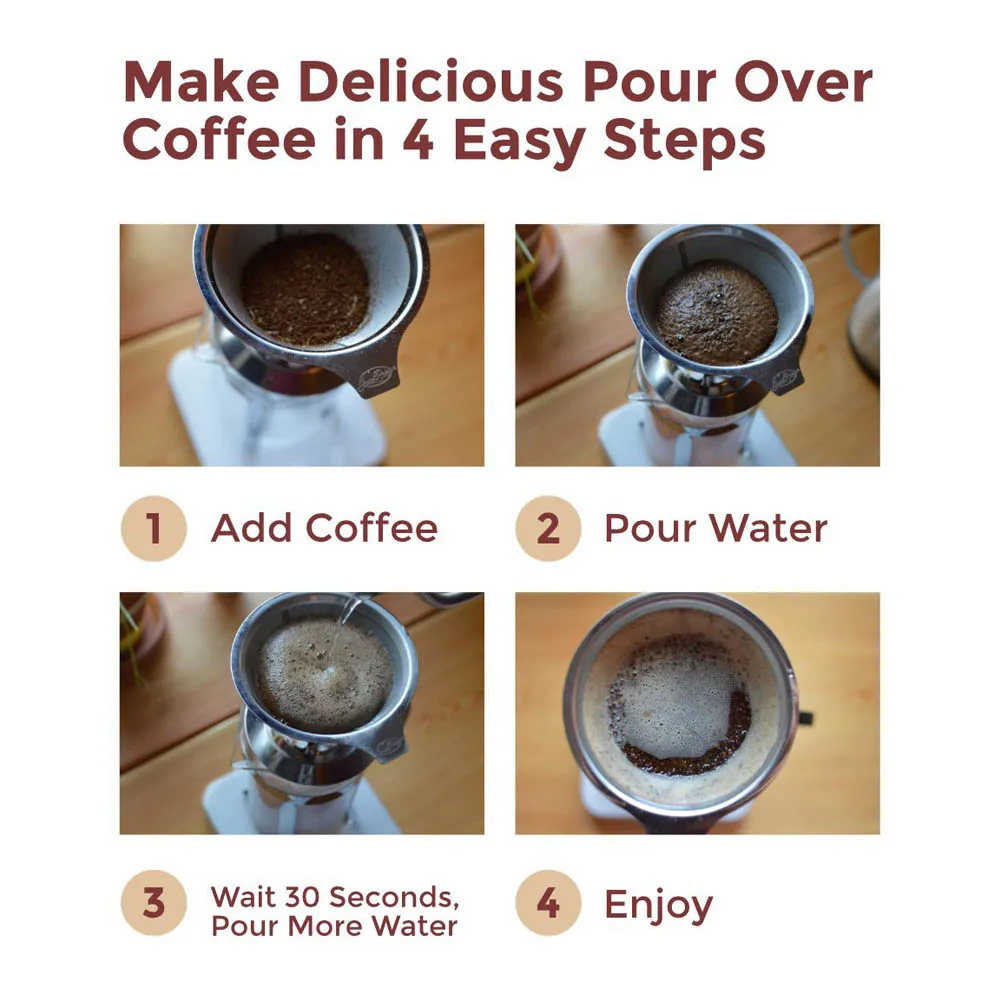 Make Delicious Pour Over Coffee in 4 Easy Steps

1 Add Coffee

2 Pour Water

3 Wait 30 Seconds, Pour More Water

4 Enjoy