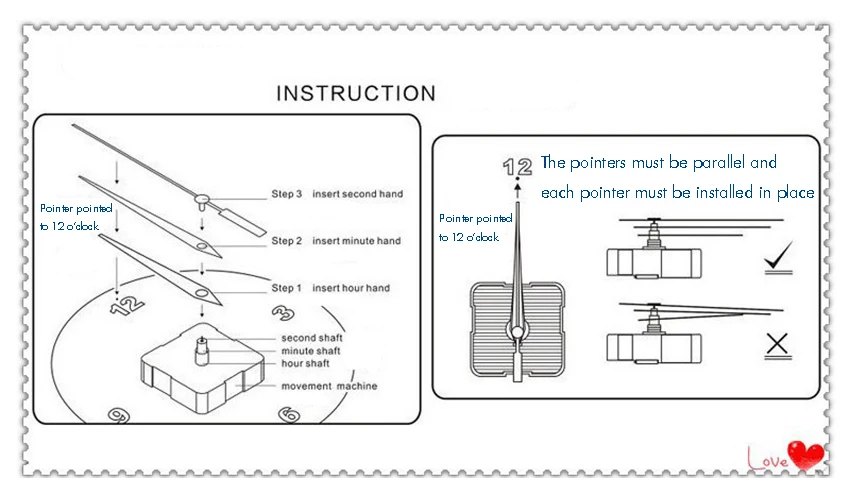 INSTRUCTION

Pointer pointed to 12 o'clock

Step 3 insert second hand

Step 2 insert minute hand

Step 1 insert hour hand

12

3

second shaft

minute shaft

hour shaft

movement machine

9

6

12

The pointers must be parallel and each pointer must be installed in place

Pointer pointed to 12 o'clock

Love