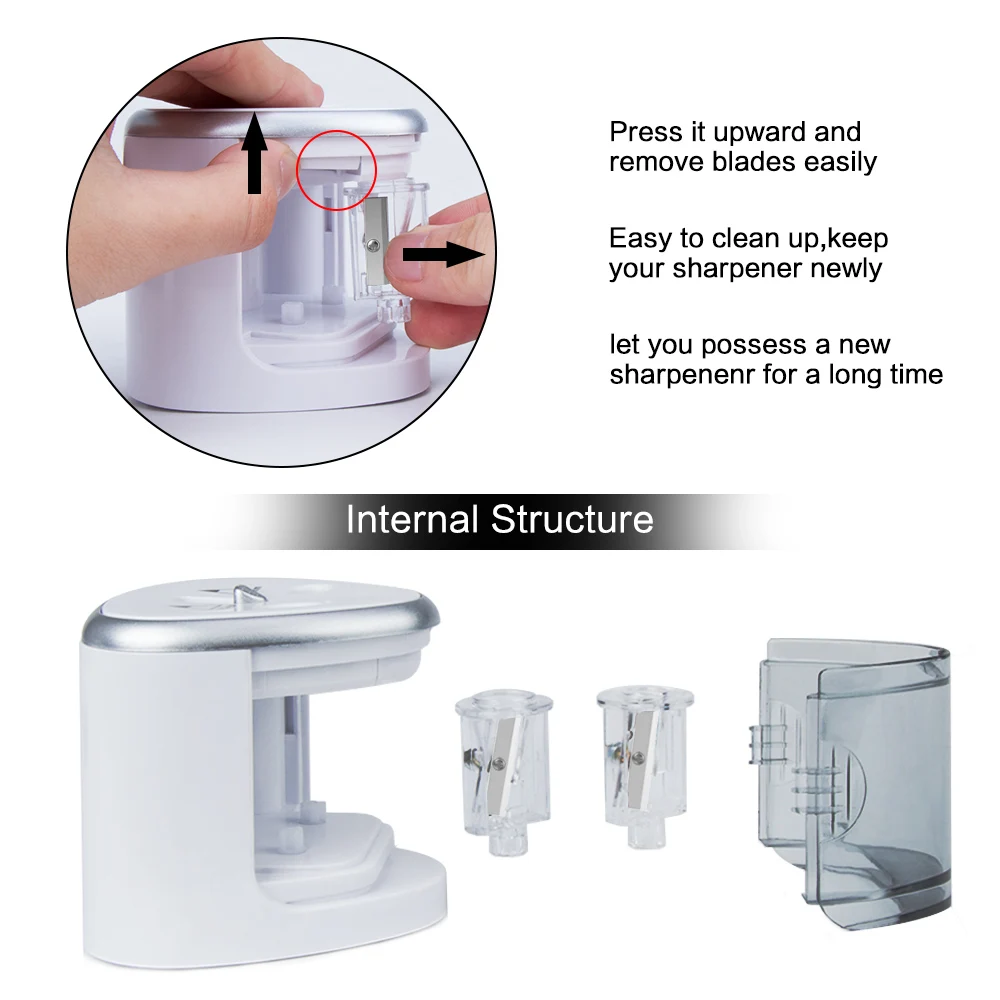 Press it upward and remove blades easily

Easy to clean up,keep your sharpener newly

let you possess a new sharpenenr for a long time

Internal Structure