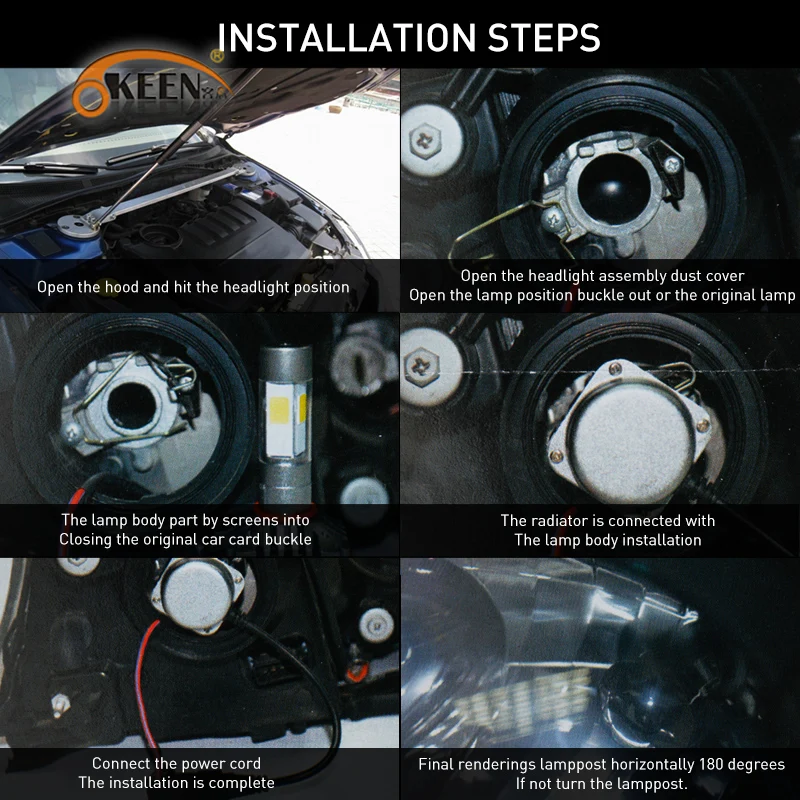 INSTALLATION STEPS

OKEEN®

Open the hood and hit the headlight position

Open the headlight assembly dust cover
Open the lamp position buckle out or the original lamp

The lamp body part by screens into
Closing the original car card buckle

The radiator is connected with
The lamp body installation

Connect the power cord
The installation is complete

Final renderings lamppost horizontally 180 degrees
If not turn the lamppost.