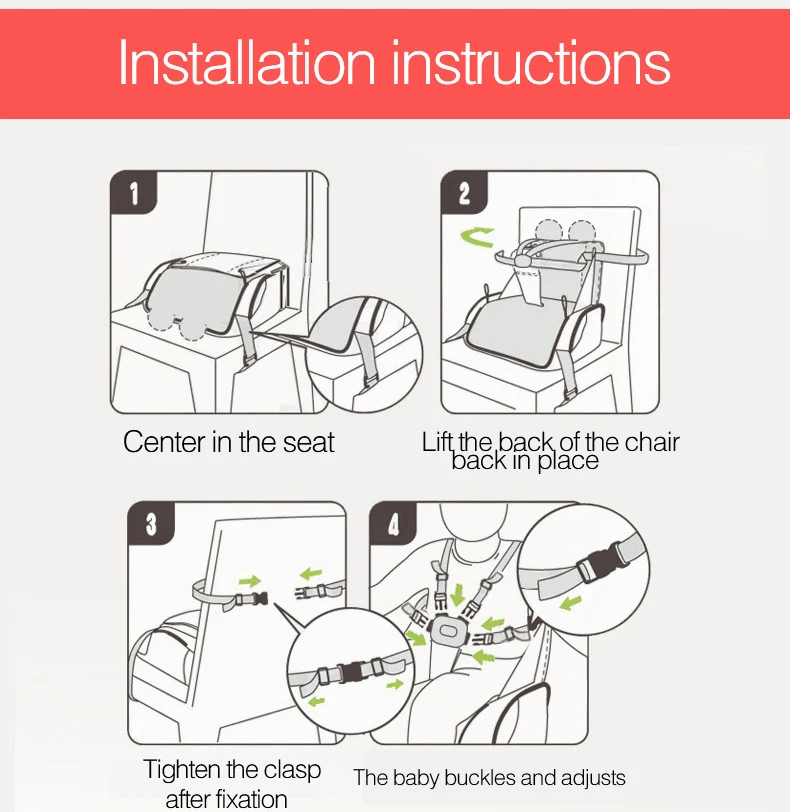 Installation instructions

1

Center in the seat

2

Lift the back of the chair back in place

3

Tighten the clasp after fixation

4

The baby buckles and adjusts