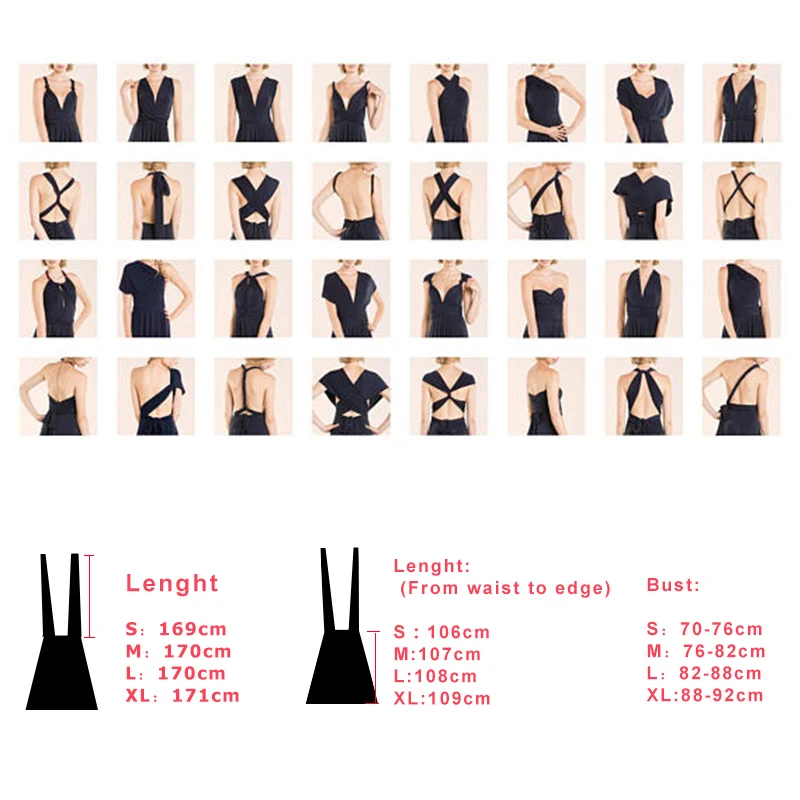 Lenght

S: 169cm
M: 170cm
L: 170cm
XL: 171cm

Lenght:
(From waist to edge)

S : 106cm
M:107cm
L:108cm
XL:109cm

Bust:

S: 70-76cm
M: 76-82cm
L: 82-88cm
XL:88-92cm