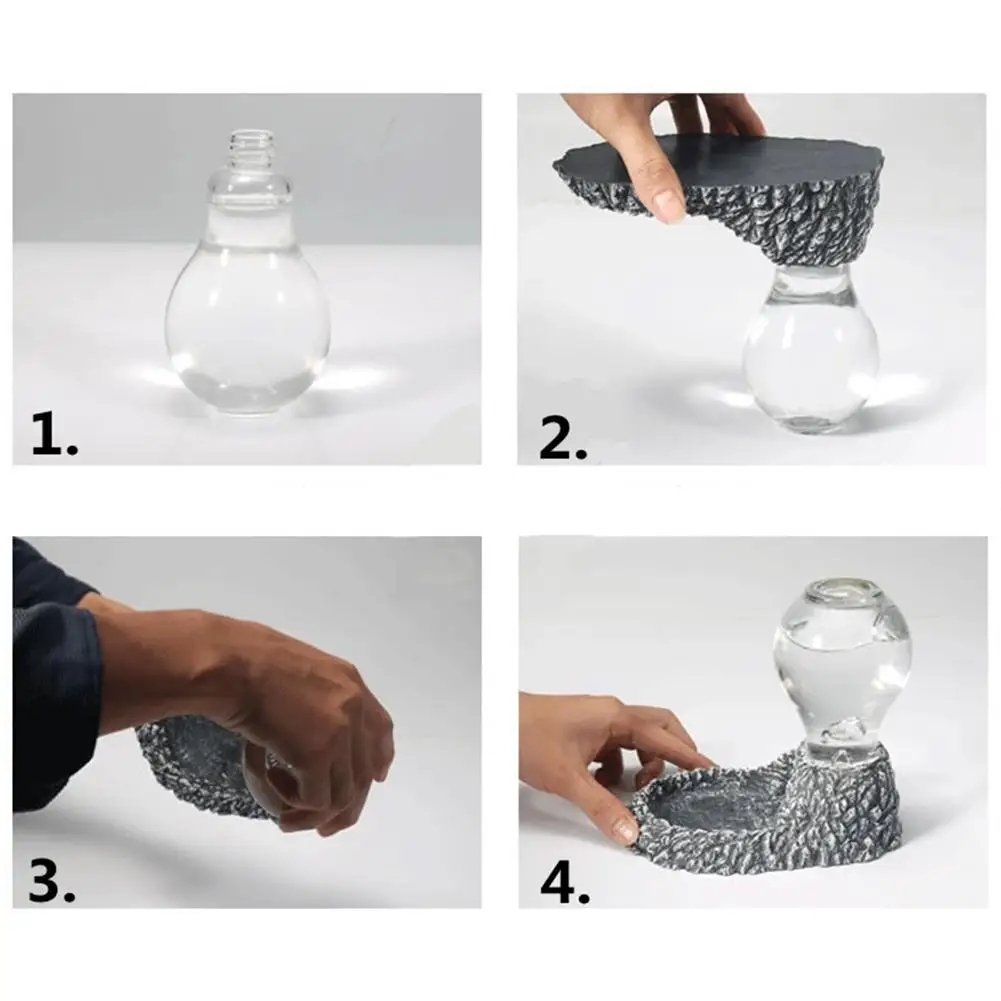 1.

2.

3.

4.