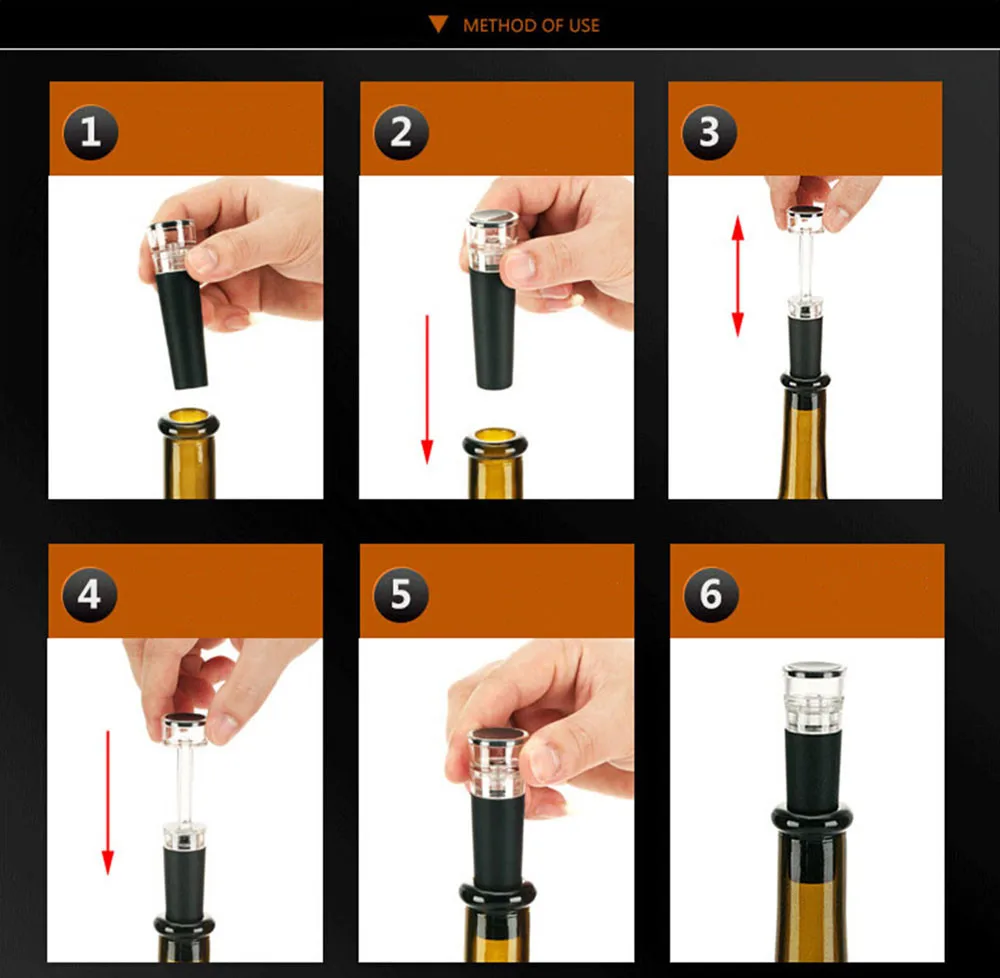 METHOD OF USE

1

2

3

4

5

6