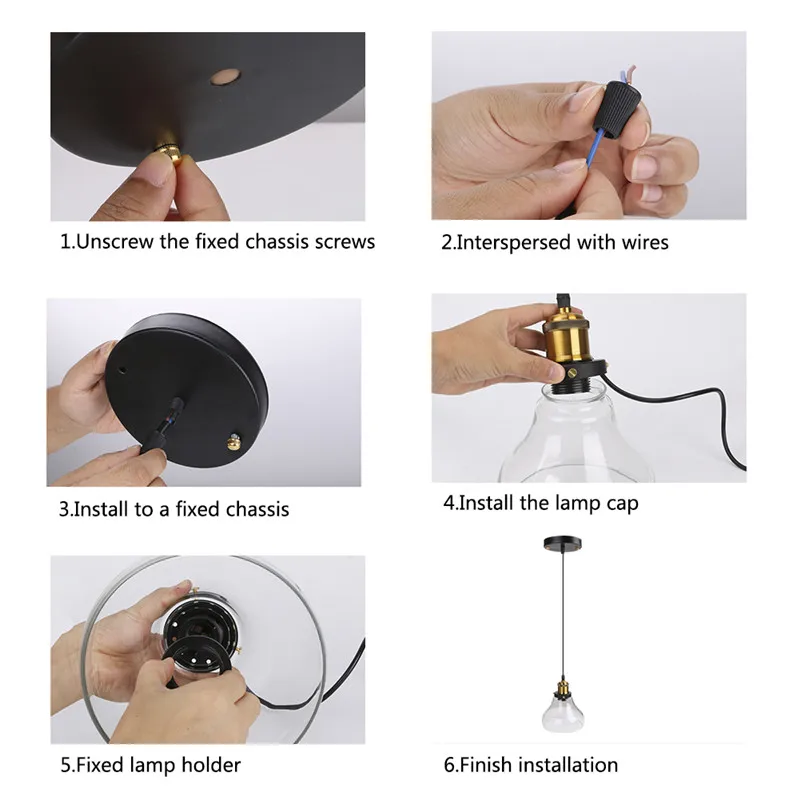 1.Unscrew the fixed chassis screws

2.Interspersed with wires

3.Install to a fixed chassis

4.Install the lamp cap

5.Fixed lamp holder

6.Finish installation