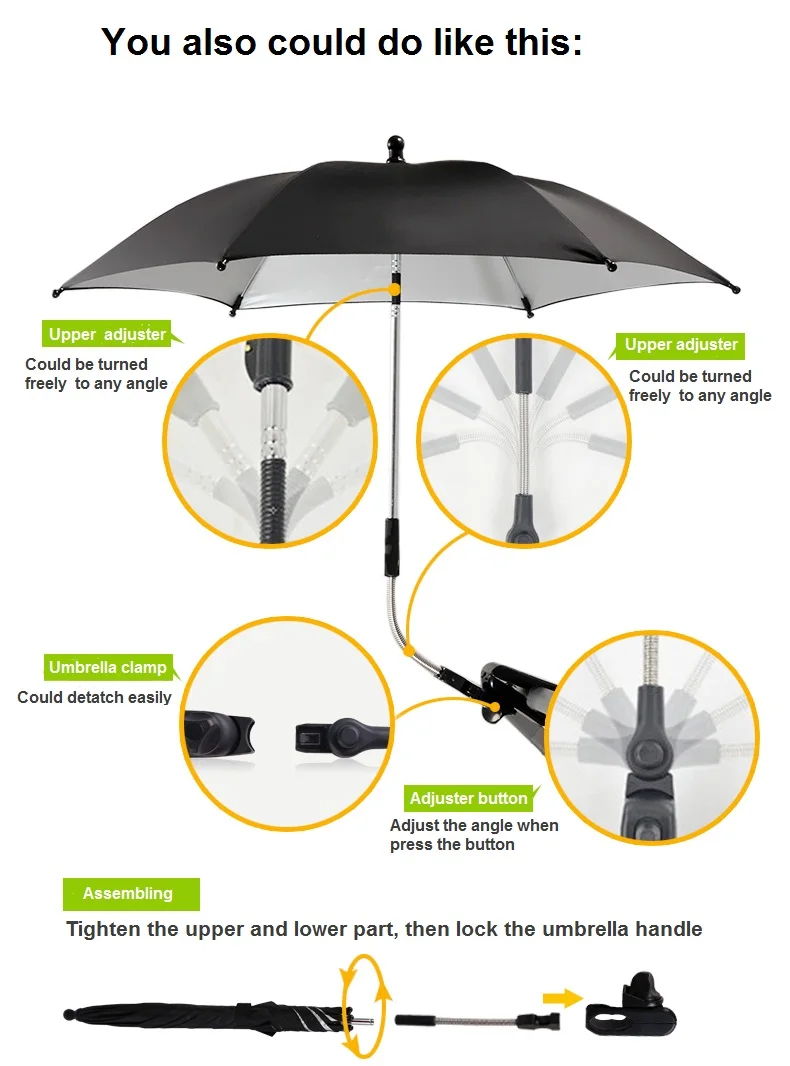 You also could do like this:

Upper adjuster
Could be turned freely to any angle

Upper adjuster
Could be turned freely to any angle

Umbrella clamp
Could detatch easily

Adjuster button
Adjust the angle when press the button

Assembling
Tighten the upper and lower part, then lock the umbrella handle