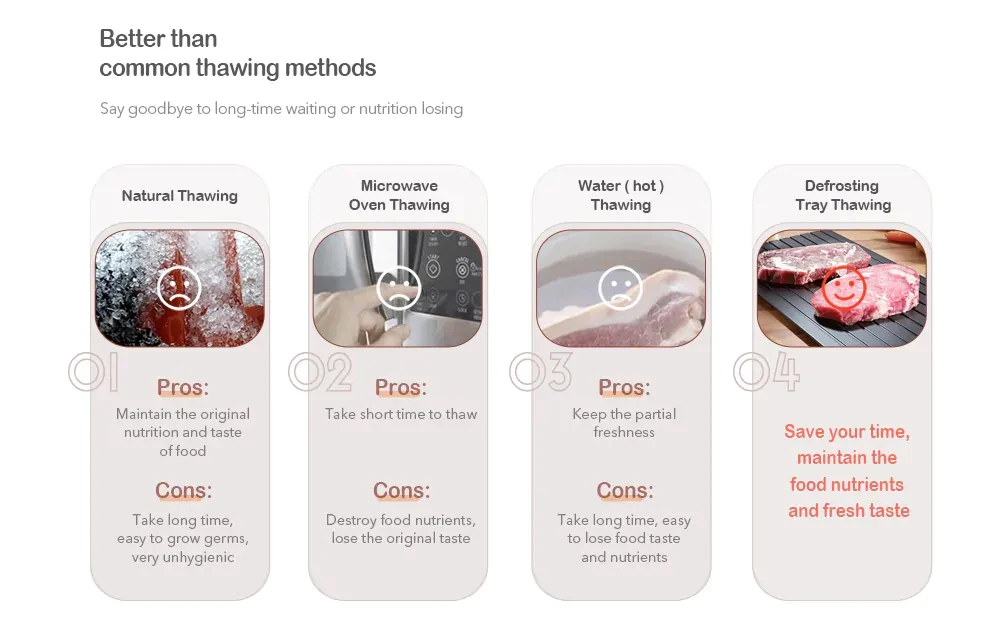 Better than
common thawing methods

Say goodbye to long-time waiting or nutrition losing

Natural Thawing

01

Pros:

Maintain the original nutrition and taste of food

Cons:

Take long time, easy to grow germs, very unhygienic

Microwave Oven Thawing

02

Pros:

Take short time to thaw

Cons:

Destroy food nutrients, lose the original taste

Water ( hot ) Thawing

03

Pros:

Keep the partial freshness

Cons:

Take long time, easy to lose food taste and nutrients

Defrosting Tray Thawing

04

Save your time, maintain the food nutrients and fresh taste