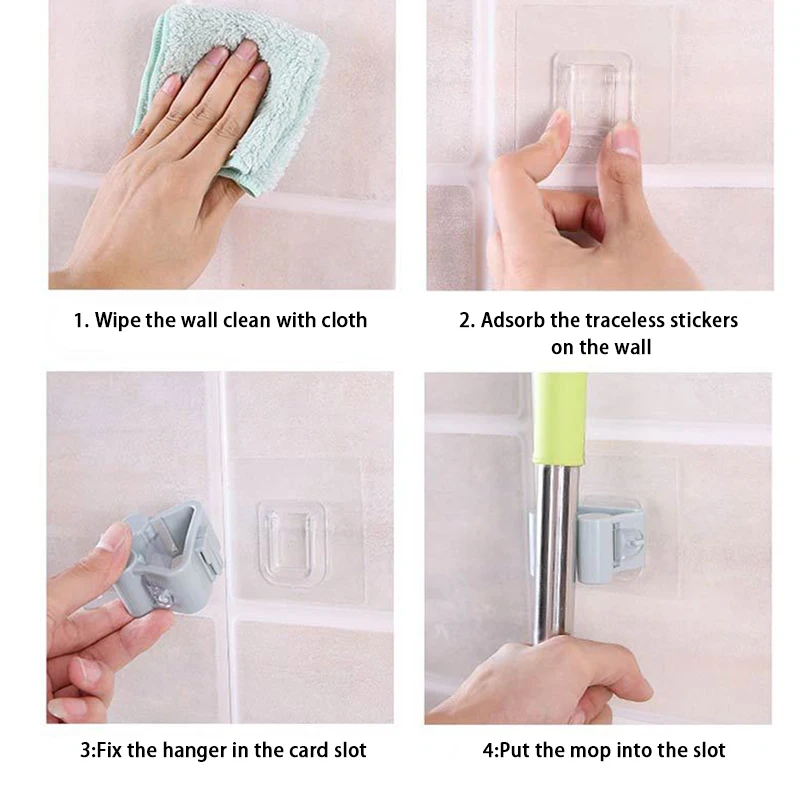 1. Wipe the wall clean with cloth

2. Adsorb the traceless stickers on the wall

3:Fix the hanger in the card slot

4:Put the mop into the slot