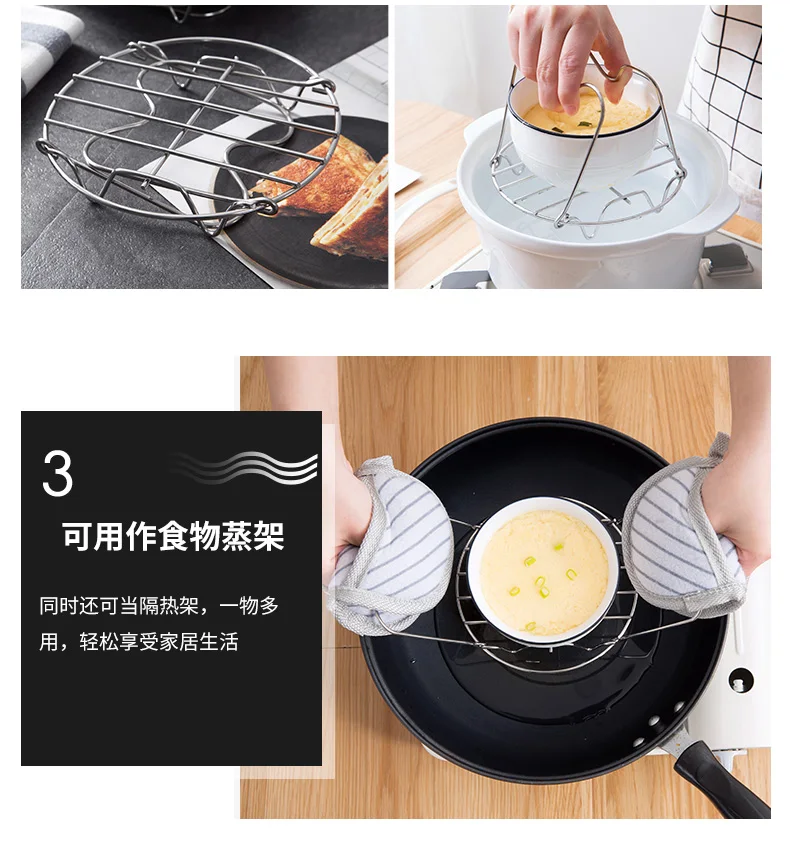 3

可用作食物蒸架

同时还可当隔热架，一物多用，轻松享受家居生活