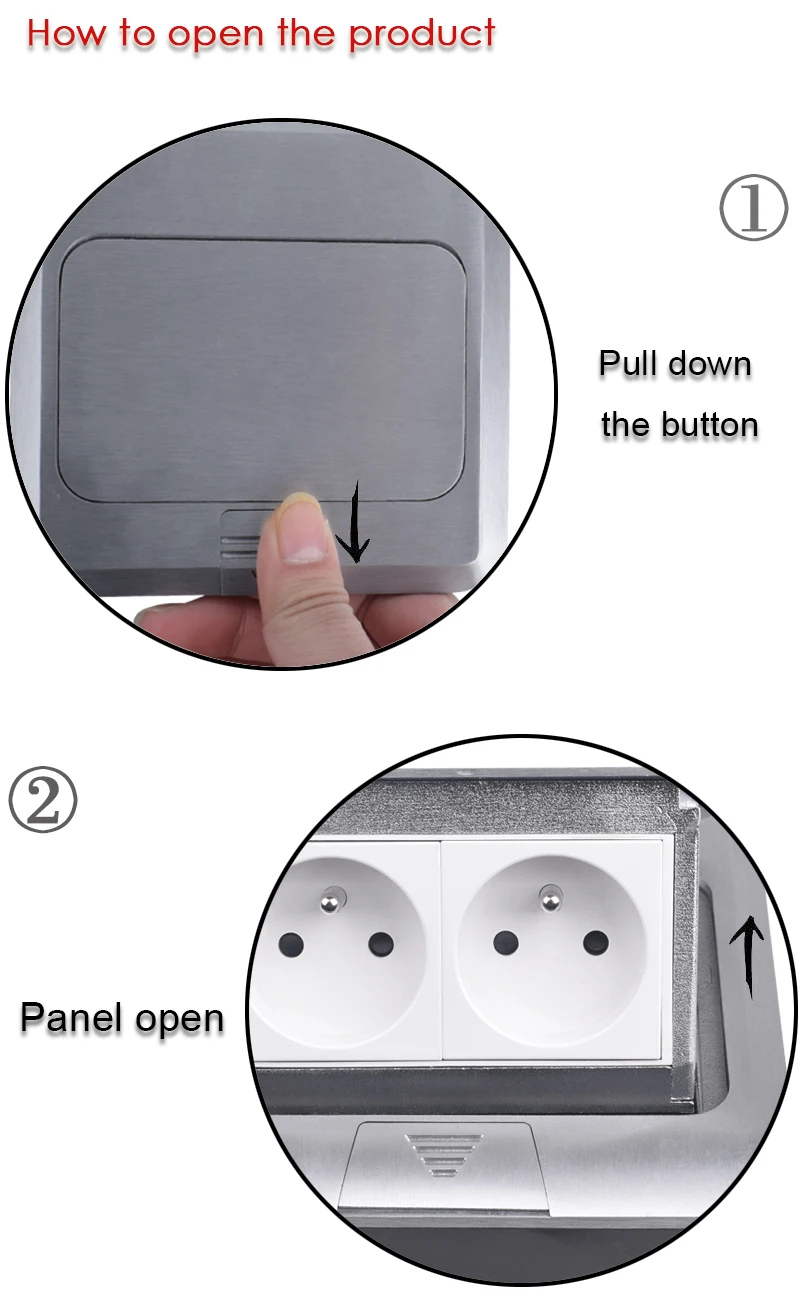 How to open the product

①

Pull down the button

②

Panel open