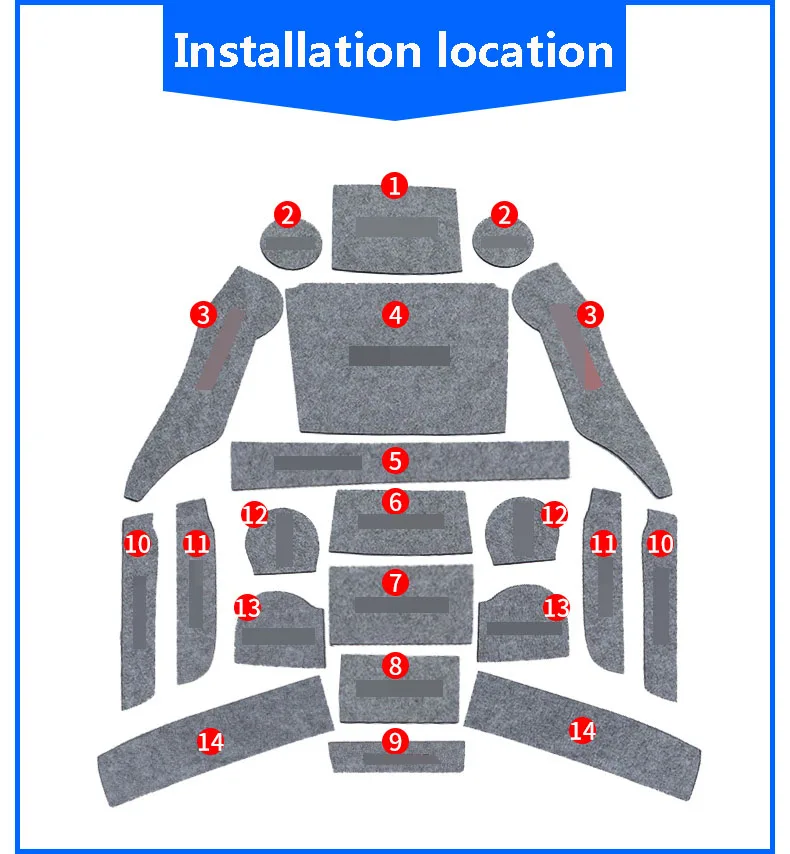 Installation location

1

2 2

3 4 3

5

6

10 11 12 12 11 10

7

13 13

8

14 9 14