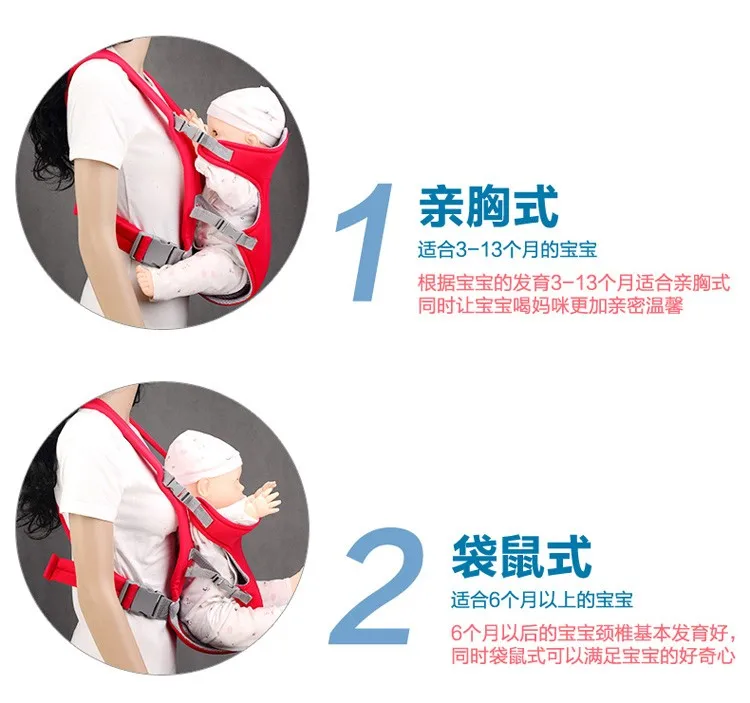 1
亲胸式
适合3-13个月的宝宝
根据宝宝的发育3-13个月适合亲胸式
同时让宝宝喝妈咪更加亲密温馨

2
袋鼠式
适合6个月以上的宝宝
6个月以后的宝宝颈椎基本发育好，
同时袋鼠式可以满足宝宝的好奇心