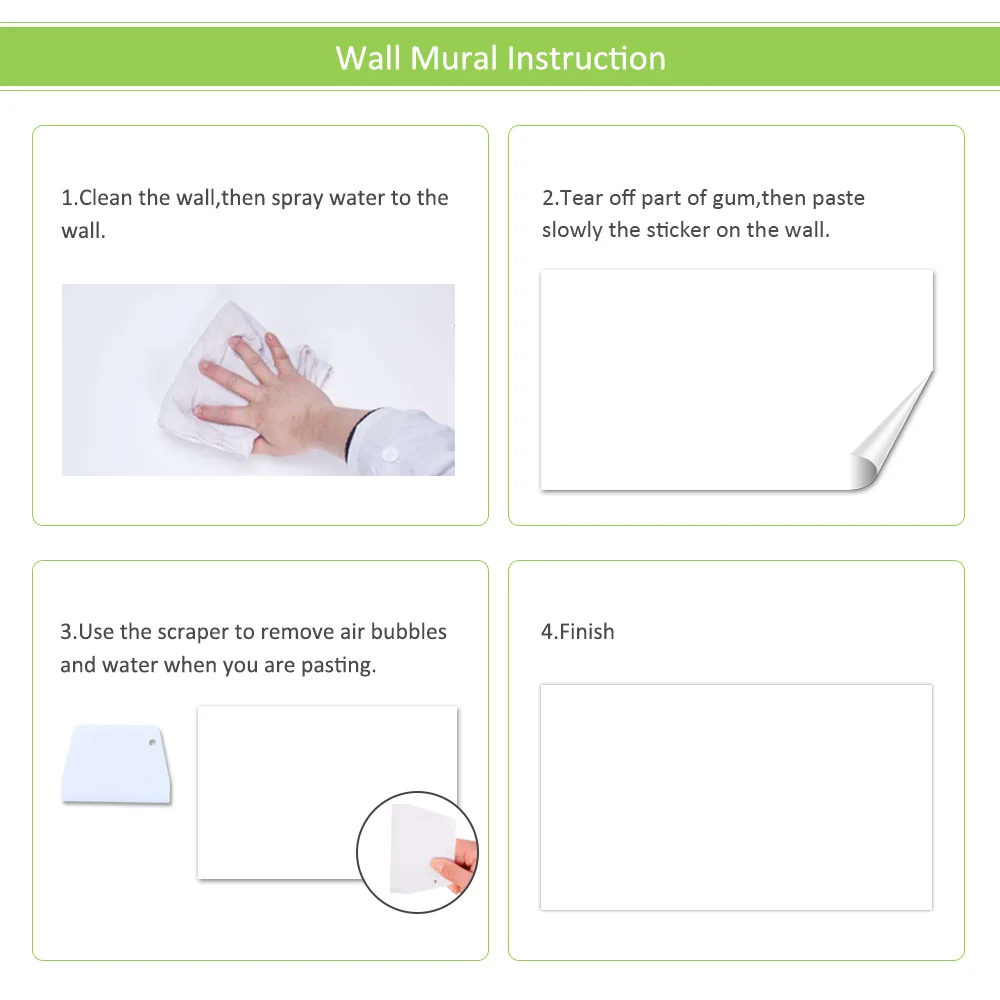 Wall Mural Instruction

1.Clean the wall,then spray water to the wall.

2.Tear off part of gum,then paste slowly the sticker on the wall.

3.Use the scraper to remove air bubbles and water when you are pasting.

4.Finish