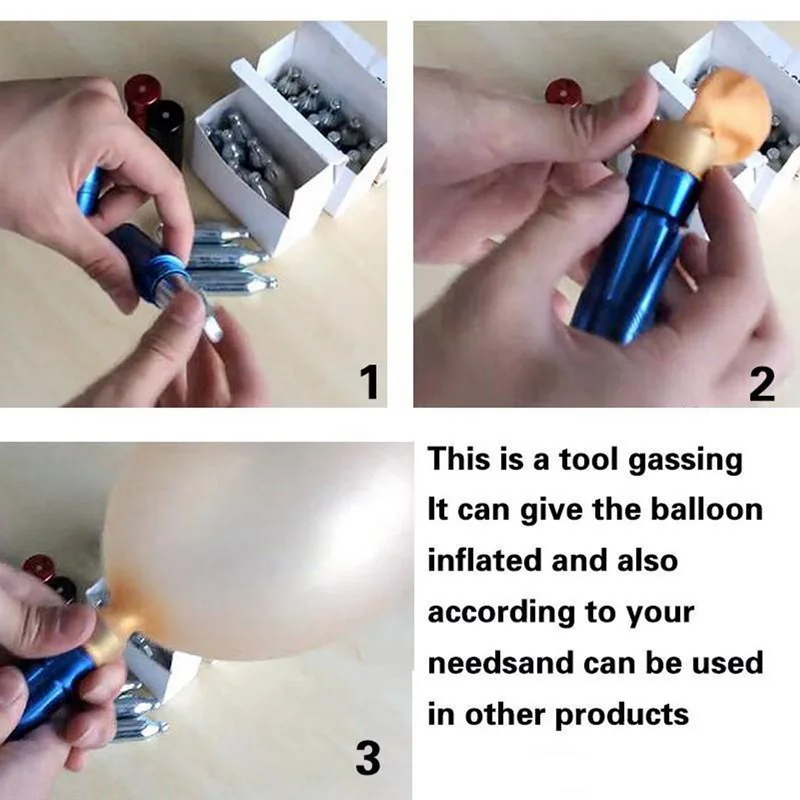 1

2

3

This is a tool gassing
It can give the balloon inflated and also according to your needsand can be used in other products