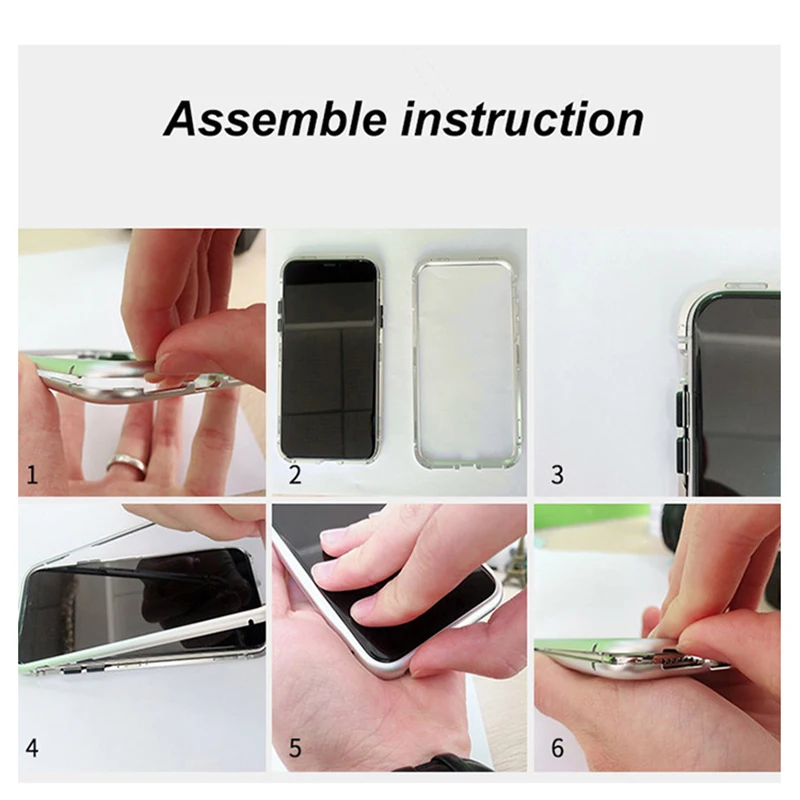 Assemble instruction

1

2

3

4

5

6