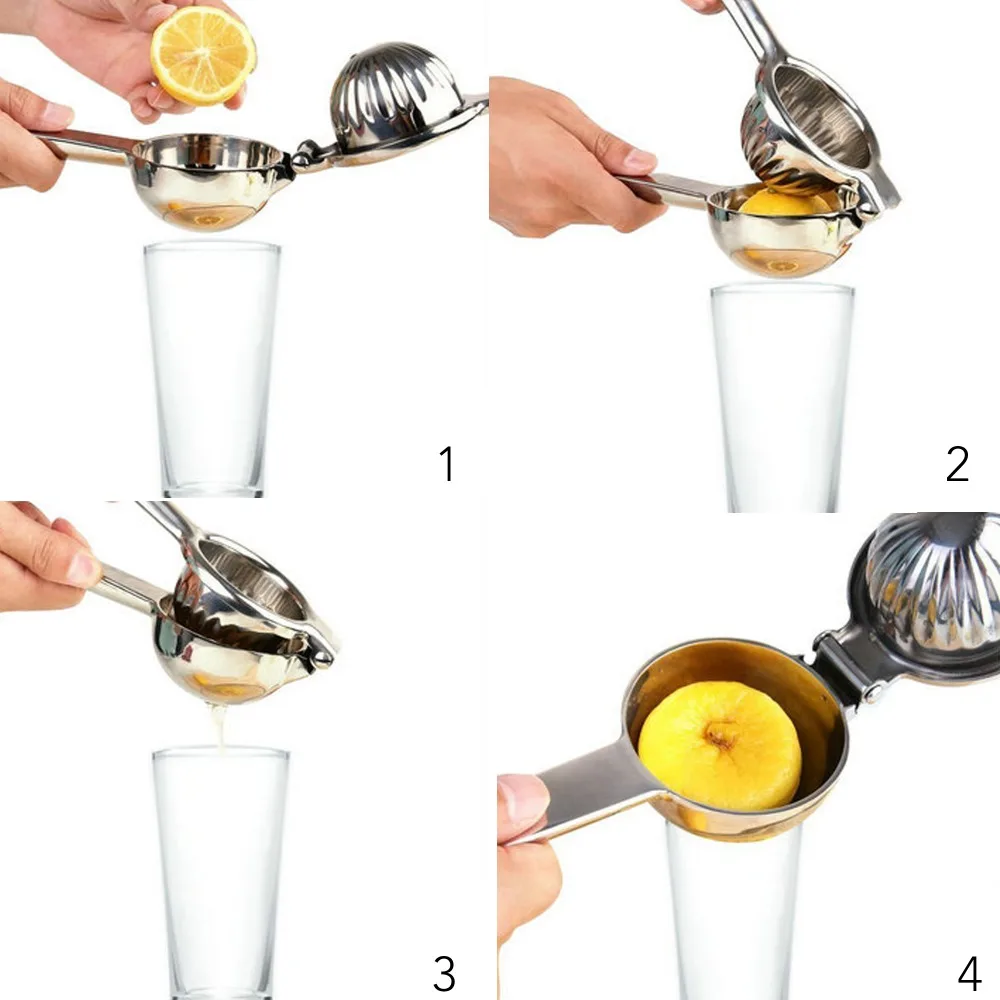 1

2

3

4