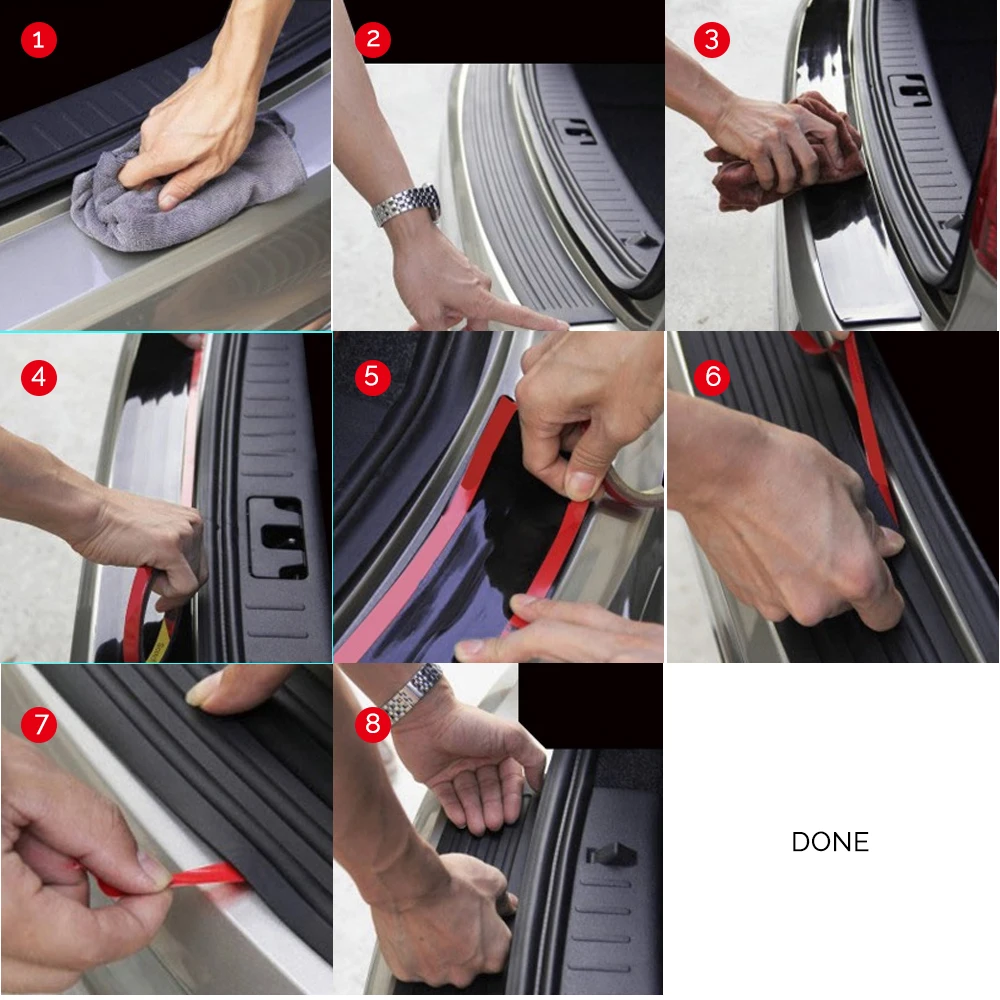 1

2

3

4

5

6

7

8

DONE