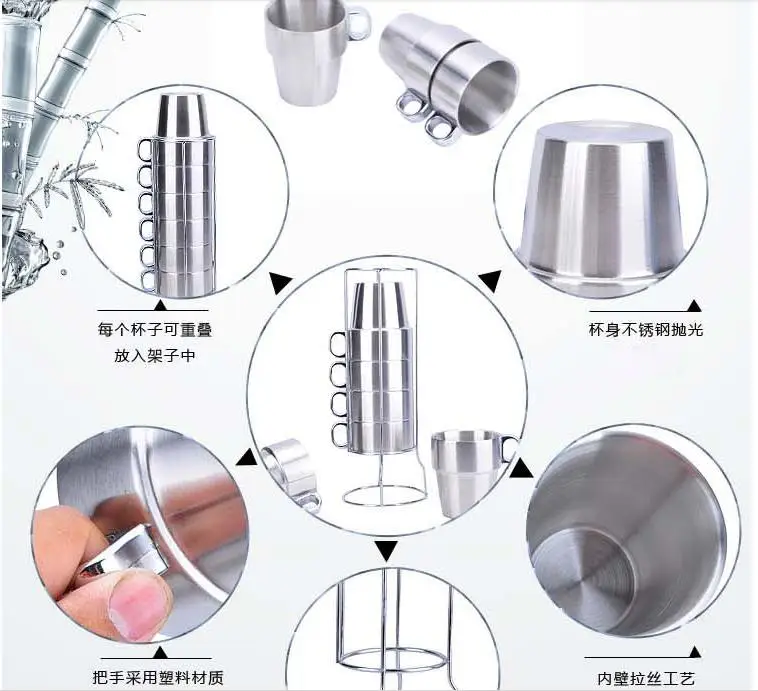 每个杯子可重叠
放入架子中

杯身不锈钢抛光

把手采用塑料材质

内壁拉丝工艺