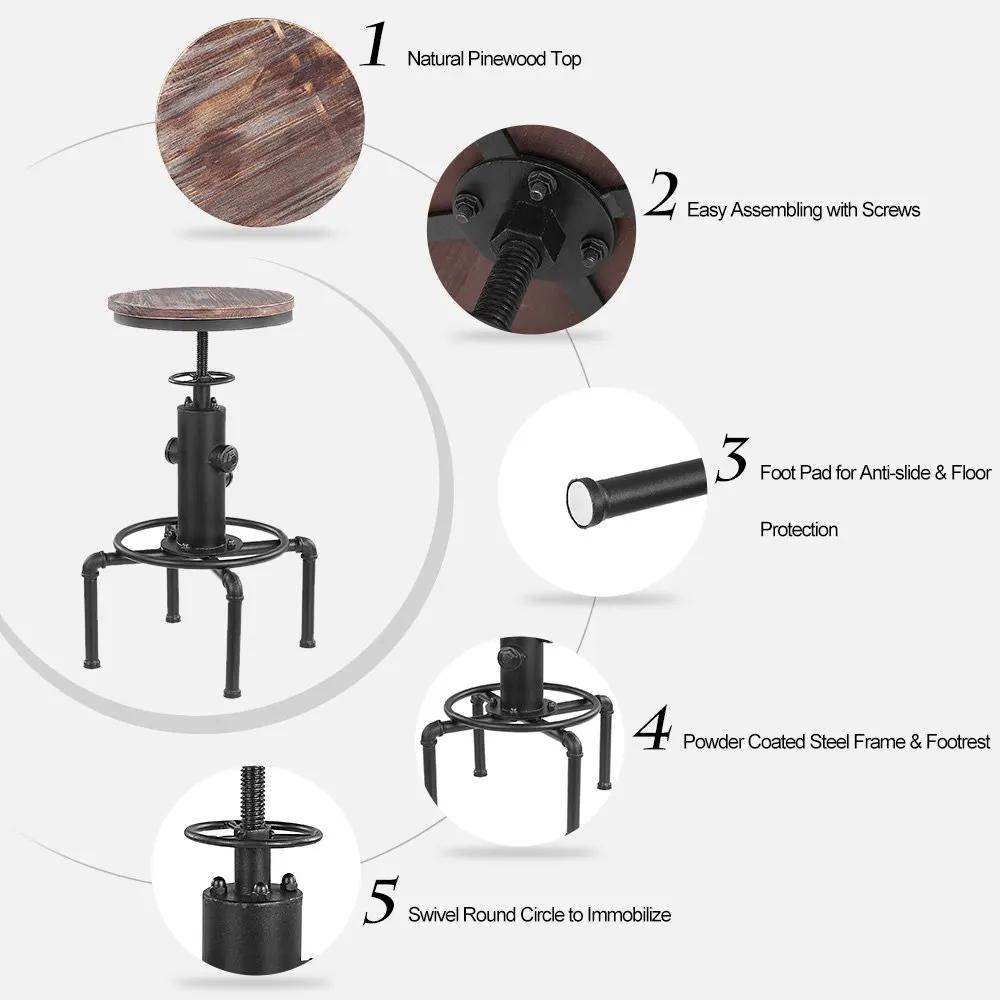 1 Natural Pinewood Top

2 Easy Assembling with Screws

3 Foot Pad for Anti-slide & Floor Protection

4 Powder Coated Steel Frame & Footrest

5 Swivel Round Circle to Immobilize