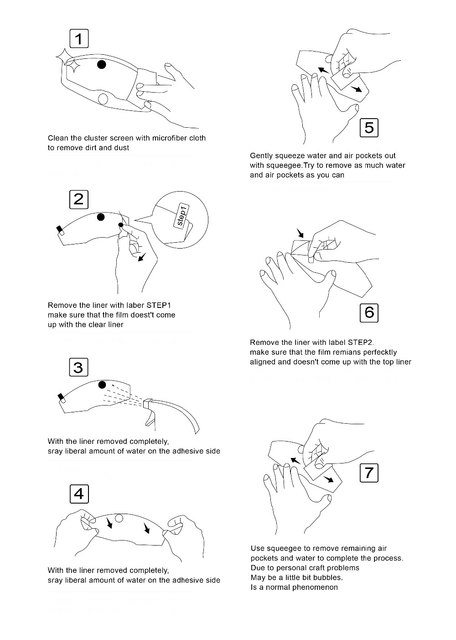 1

Clean the cluster screen with microfiber cloth to remove dirt and dust

2

step1

Remove the liner with laber STEP1 make sure that the film doest't come up with the clear liner

3

With the liner removed completely, sray liberal amount of water on the adhesive side

4

With the liner removed completely, sray liberal amount of water on the adhesive side

5

Gently squeeze water and air pockets out with squeegee.Try to remove as much water and air pockets as you can

6

Remove the liner with label STEP2. make sure that the film remians perfecktly aligned and doesn't come up with the top liner

7

Use squeegee to remove remaining air pockets and water to complete the process. Due to personal craft problems May be a little bit bubbles. Is a normal phenomenon