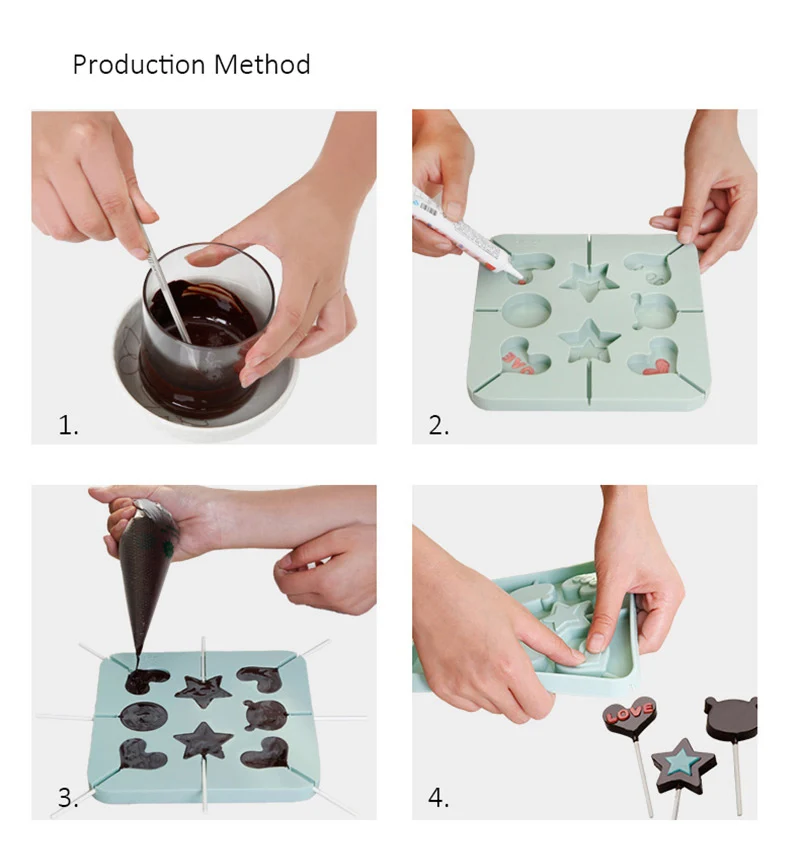 Production Method

1.

2.

3.

4.

LOVE