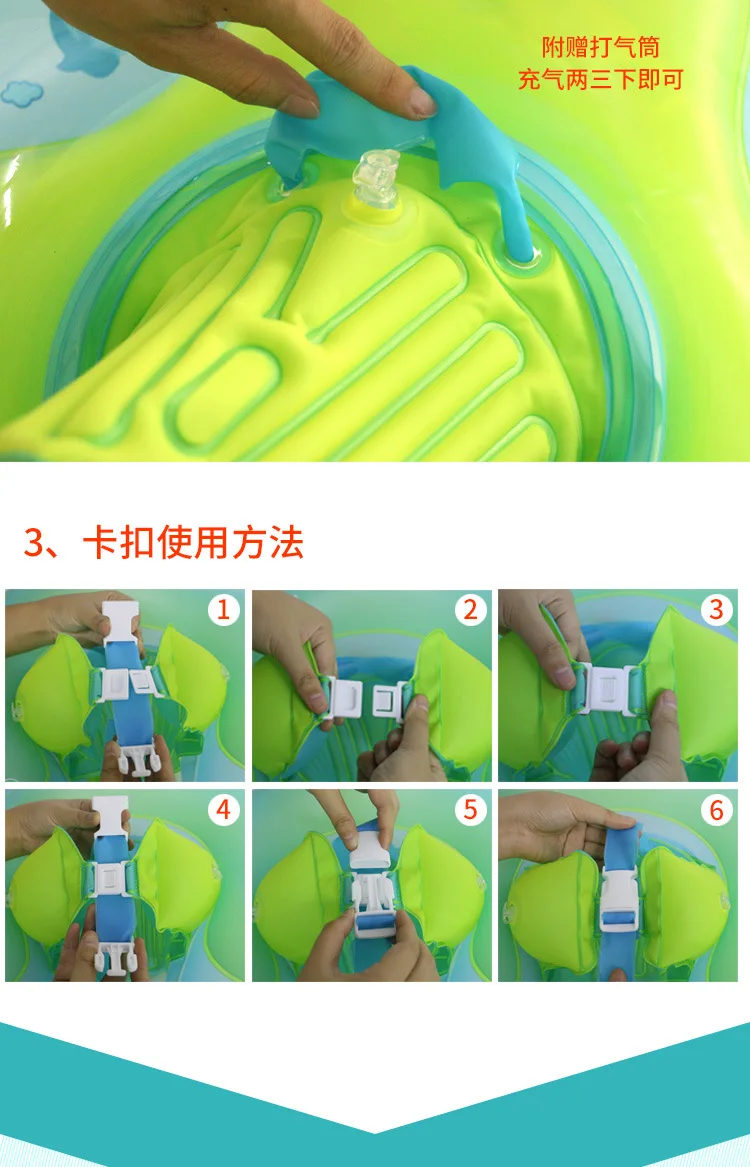 附赠打气筒
充气两三下即可

3、卡扣使用方法

1

2

3

4

5

6