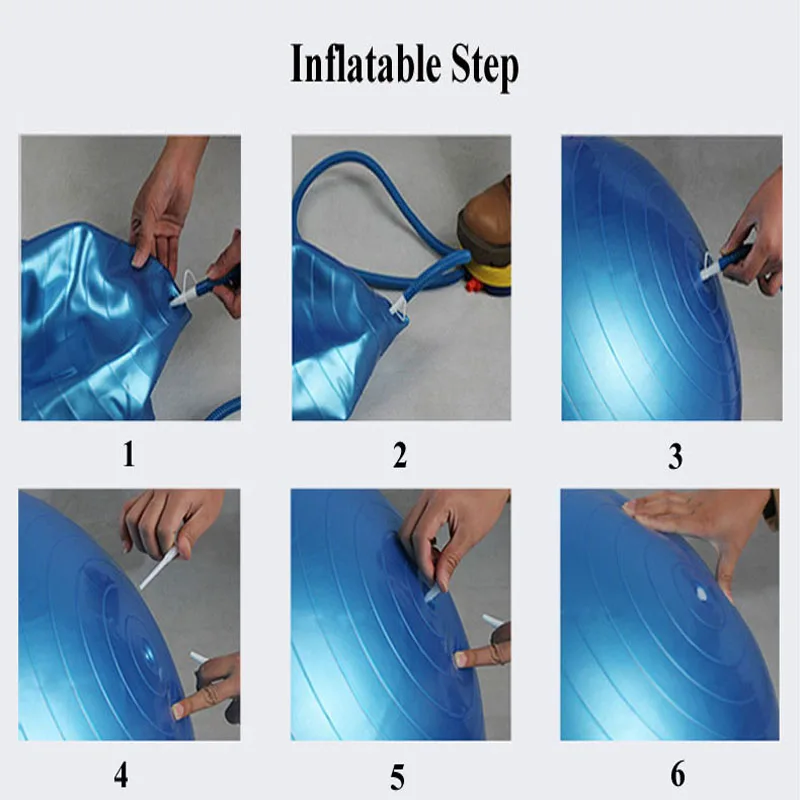 Inflatable Step

1

2

3

4

5

6