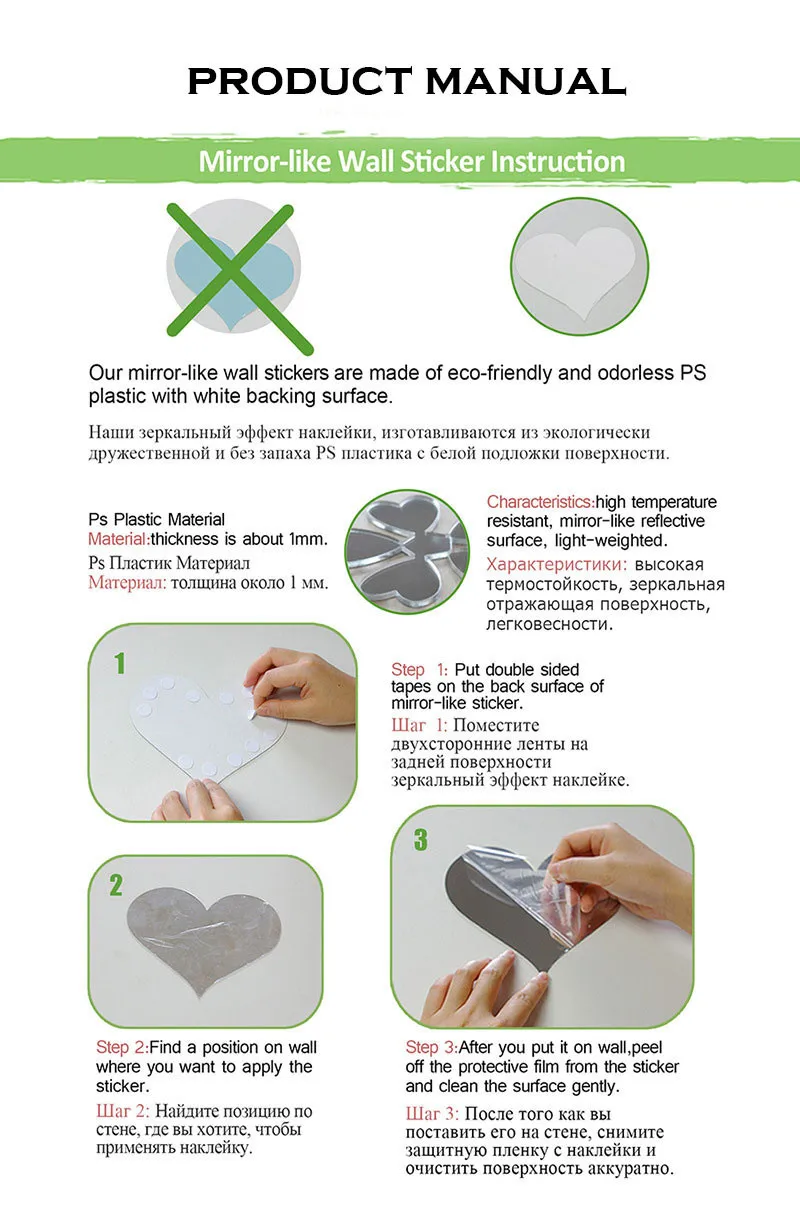 PRODUCT MANUAL

Mirror-like Wall Sticker Instruction

Our mirror-like wall stickers are made of eco-friendly and odorless PS plastic with white backing surface.

Наши зеркальный эффект наклейки, изготавливаются из экологически дружественной и без запаха PS пластика с белой подложки поверхности.

Ps Plastic Material
Material:thickness is about 1mm.
Ps Пластик Материал
Материал: толщина около 1 мм.

Characteristics:high temperature resistant, mirror-like reflective surface, light-weighted.
Характеристики: высокая термостойкость, зеркальная отражающая поверхность, легковесности.

1

Step 1: Put double sided tapes on the back surface of mirror-like sticker.
Шаг 1: Поместите двухсторонние ленты на задней поверхности зеркальный эффект наклейке.

2

3

Step 2:Find a position on wall where you want to apply the sticker.
Шаг 2: Найдите позицию по стене, где вы хотите, чтобы применять наклейку.

Step 3:After you put it on wall,peel off the protective film from the sticker and clean the surface gently.
Шаг 3: После того как вы поставить его на стене, снимите защитную пленку с наклейки и очистить поверхность аккуратно.