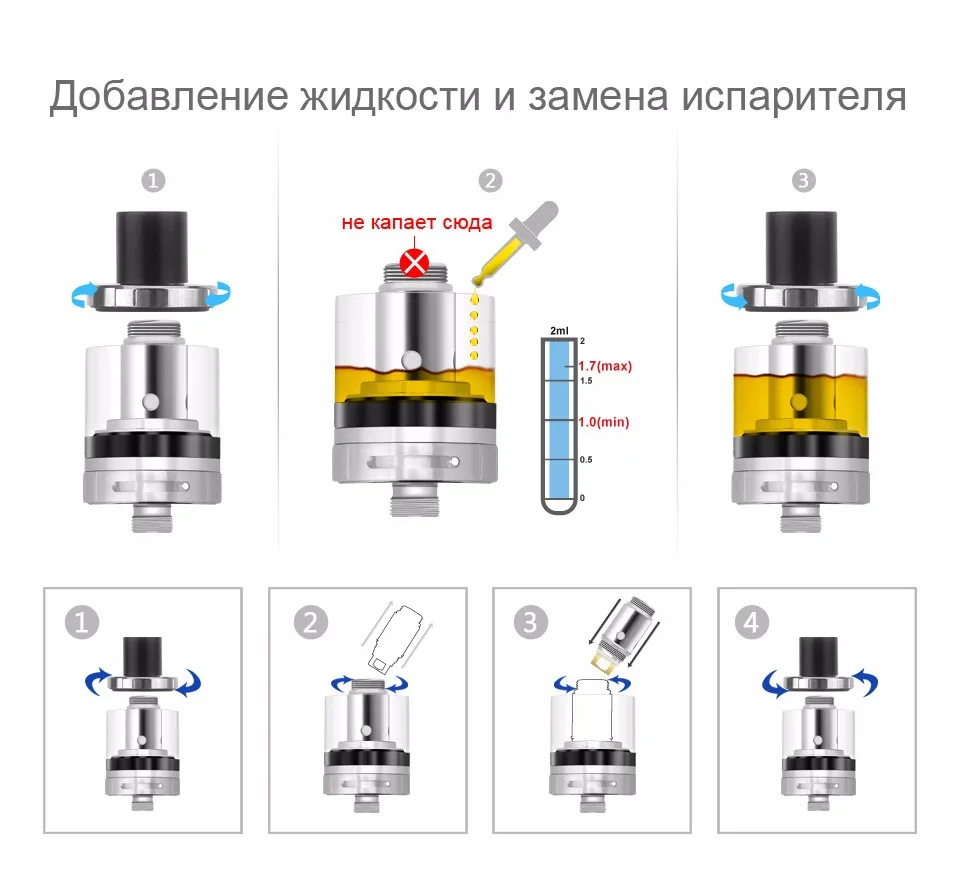 Добавление жидкости и замена испарителя

1

2

не капает сюда

2ml
2
1.7(max)
1.5
1.0(min)
0.5
0

3

1

2

3

4