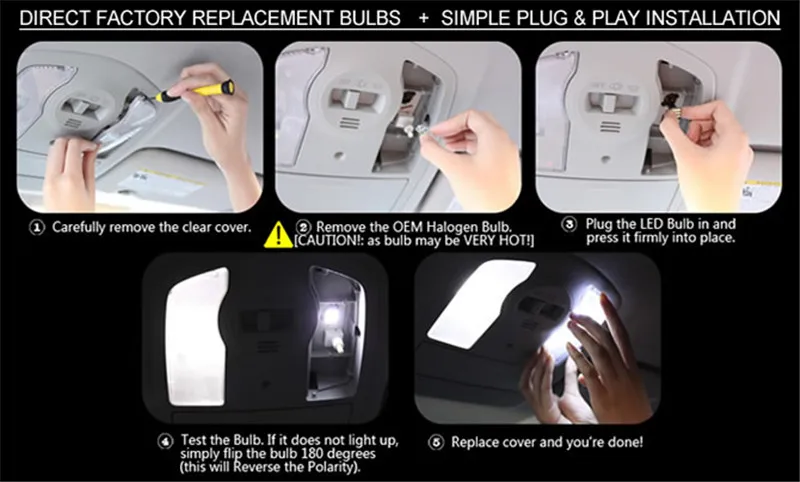 DIRECT FACTORY REPLACEMENT BULBS + SIMPLE PLUG & PLAY INSTALLATION

① Carefully remove the clear cover.

② Remove the OEM Halogen Bulb. [CAUTION!: as bulb may be VERY HOT!]

③ Plug the LED Bulb in and press it firmly into place.

④ Test the Bulb. If it does not light up, simply flip the bulb 180 degrees (this will Reverse the Polarity).

⑤ Replace cover and you're done!