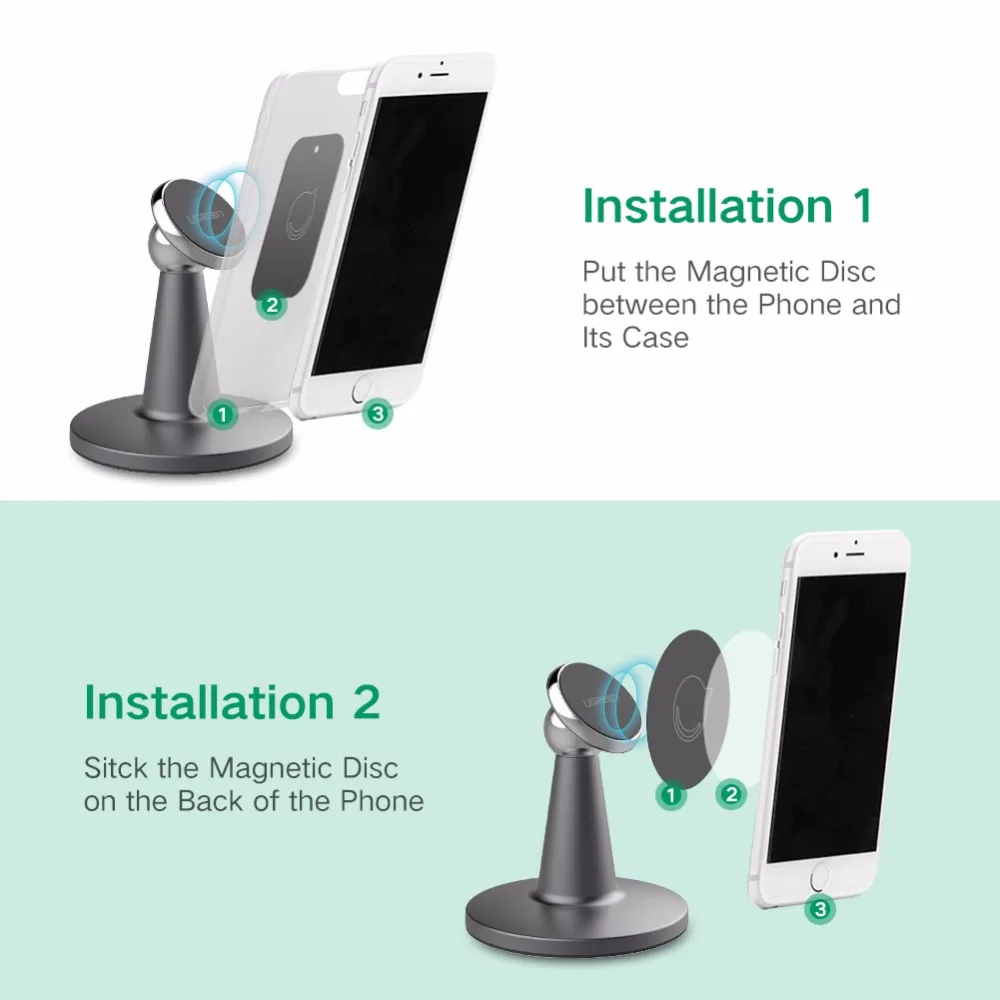 UGREEN

2

1

3

Installation 1

Put the Magnetic Disc between the Phone and Its Case

Installation 2

Sitck the Magnetic Disc on the Back of the Phone

UGREEN

1

2

3