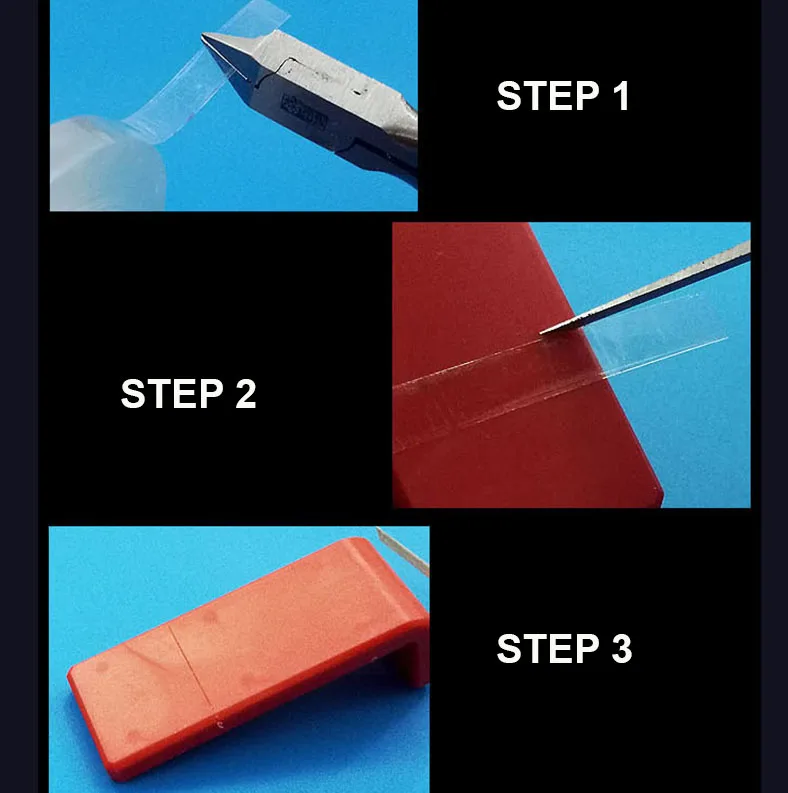 STEP 1

STEP 2

STEP 3