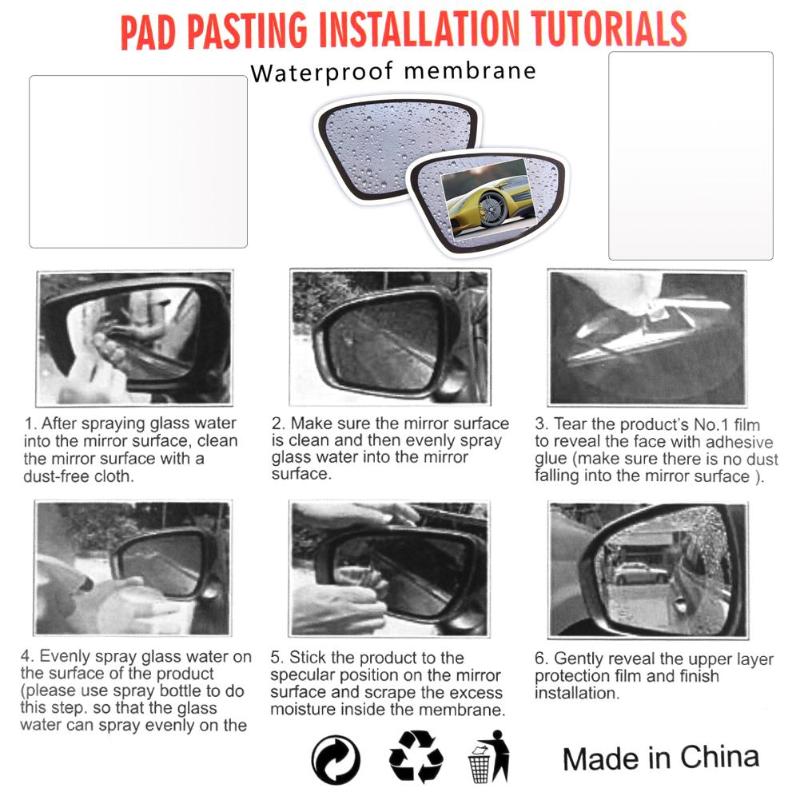 PAD PASTING INSTALLATION TUTORIALS

Waterproof membrane

1. After spraying glass water into the mirror surface, clean the mirror surface with a dust-free cloth.

2. Make sure the mirror surface is clean and then evenly spray glass water into the mirror surface.

3. Tear the product's No.1 film to reveal the face with adhesive glue (make sure there is no dust falling into the mirror surface ).

4. Evenly spray glass water on the surface of the product (please use spray bottle to do this step. so that the glass water can spray evenly on the

5. Stick the product to the specular position on the mirror surface and scrape the excess moisture inside the membrane.

6. Gently reveal the upper layer protection film and finish installation.

Made in China