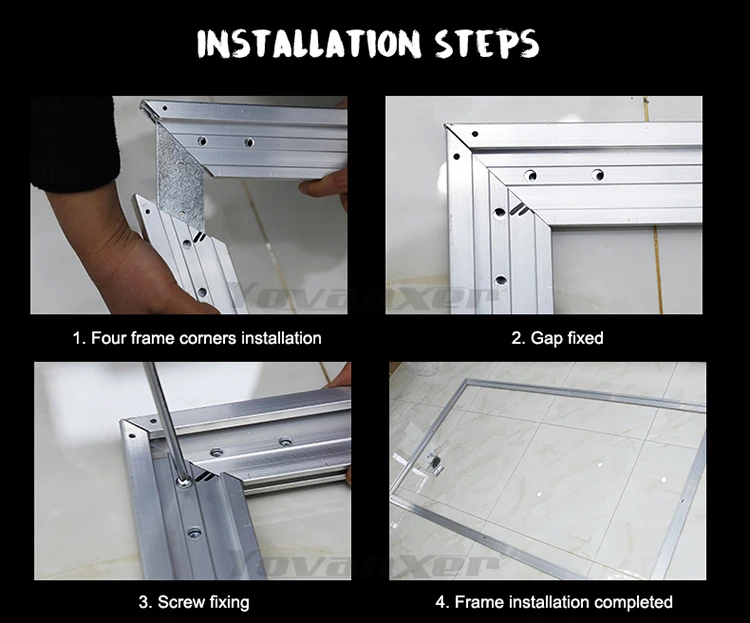 INSTALLATION STEPS

Yovanxer

1. Four frame corners installation

2. Gap fixed

Yovanxer

3. Screw fixing

4. Frame installation completed