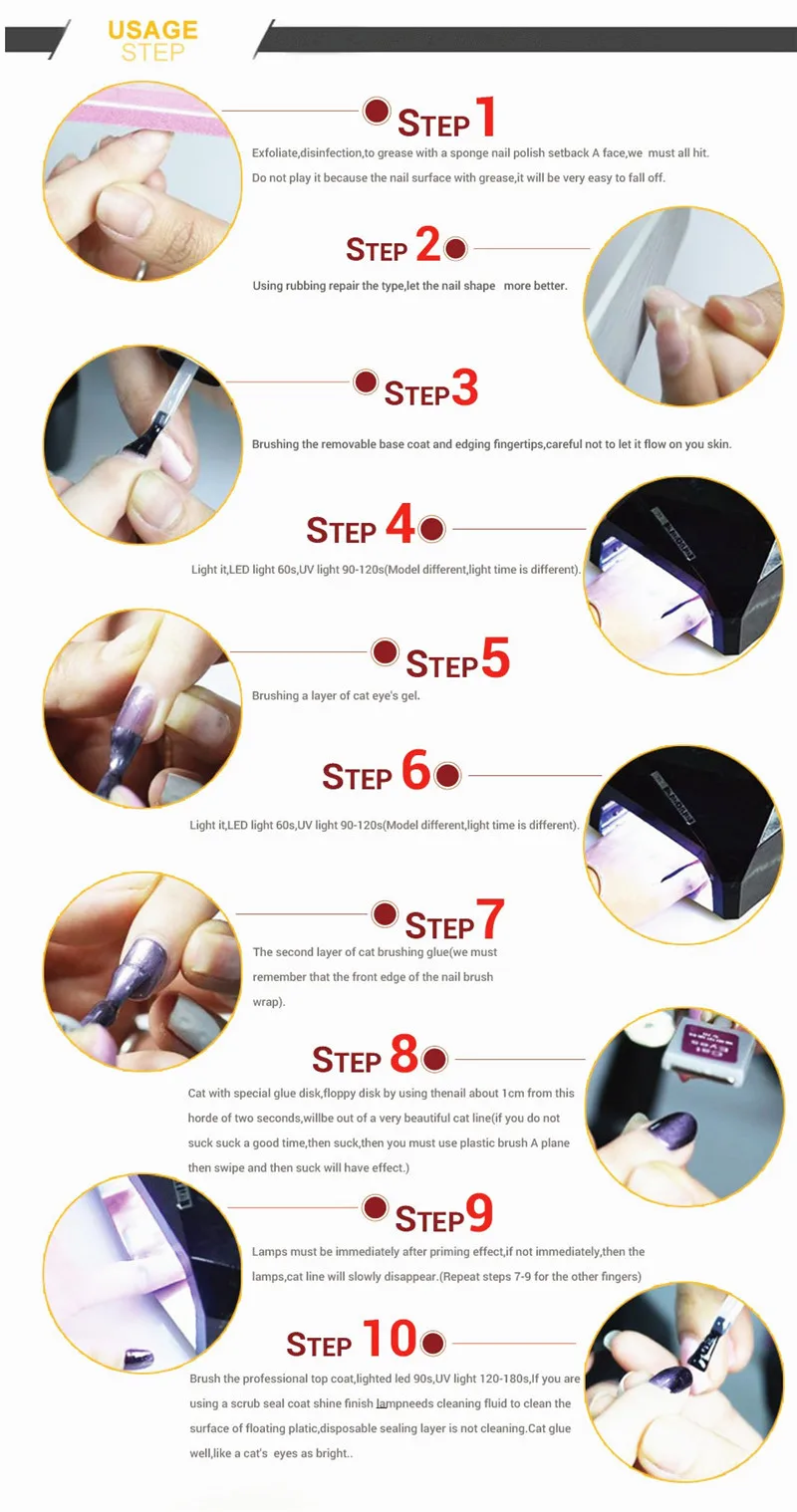 USAGE
STEP

STEP 1
Exfoliate,disinfection,to grease with a sponge nail polish setback A face,we must all hit. Do not play it because the nail surface with grease,it will be very easy to fall off.

STEP 2
Using rubbing repair the type,let the nail shape more better.

STEP 3
Brushing the removable base coat and edging fingertips,careful not to let it flow on you skin.

STEP 4
Light it,LED light 60s,UV light 90-120s(Model different,light time is different).

STEP 5
Brushing a layer of cat eye's gel.

STEP 6
Light it,LED light 60s,UV light 90-120s(Model different,light time is different).

STEP 7
The second layer of cat brushing glue(we must remember that the front edge of the nail brush wrap).

STEP 8
Cat with special glue disk,floppy disk by using thenail about 1cm from this horde of two seconds,willbe out of a very beautiful cat line(if you do not suck suck a good time,then suck,then you must use plastic brush A plane then swipe and then suck will have effect.)

STEP 9
Lamps must be immediately after priming effect,if not immediately,then the lamps,cat line will slowly disappear.(Repeat steps 7-9 for the other fingers)

STEP 10
Brush the professional top coat,lighted led 90s,UV light 120-180s,If you are using a scrub seal coat shine finish lampneeds cleaning fluid to clean the surface of floating platic,disposable sealing layer is not cleaning.Cat glue well,like a cat's eyes as bright..