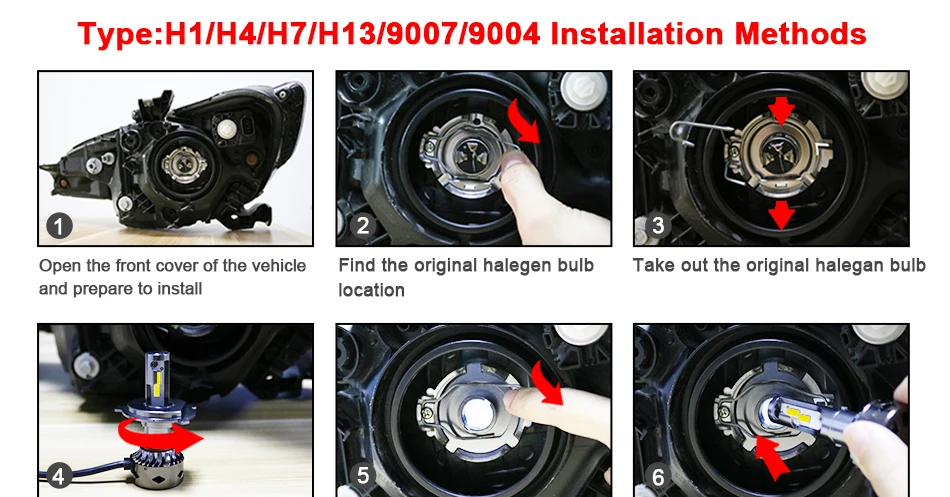 Type:H1/H4/H7/H13/9007/9004 Installation Methods

1

Open the front cover of the vehicle and prepare to install

2

Find the original halegen bulb location

3

Take out the original halegan bulb

4

5

6