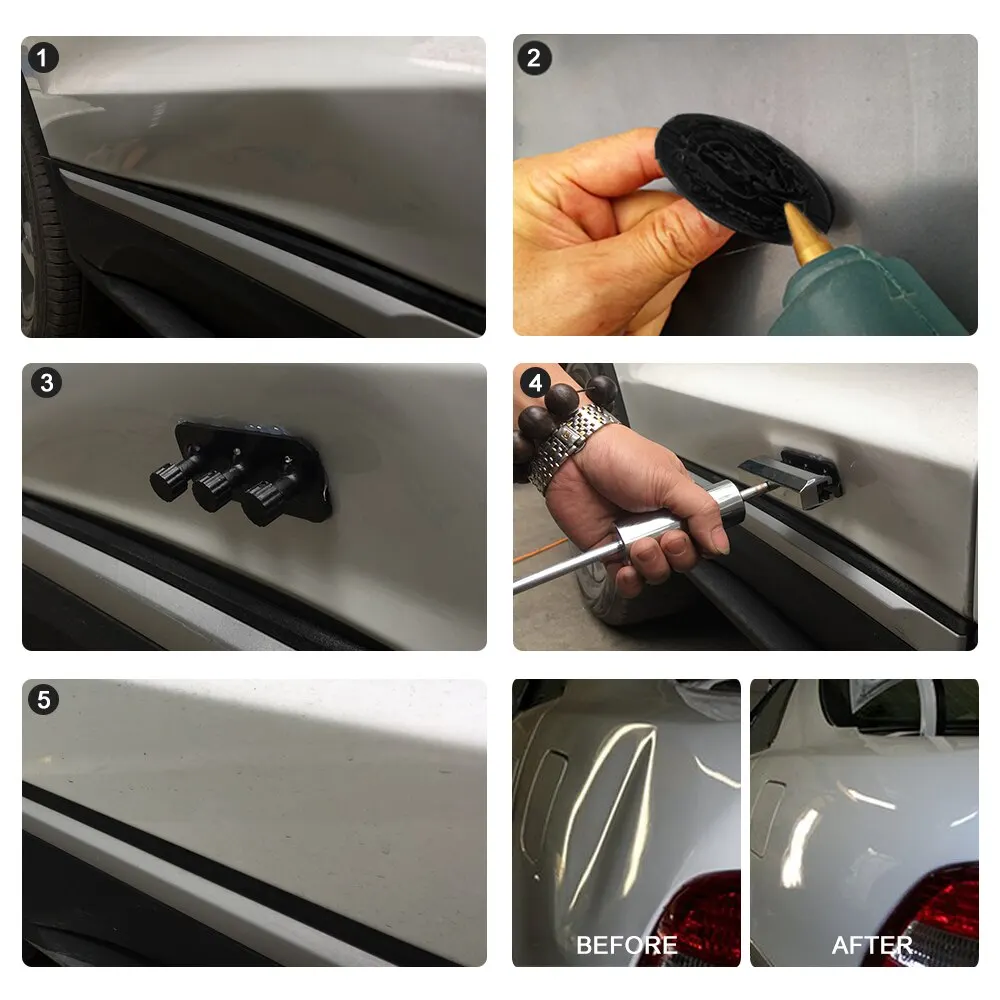 1

2

3

4

5

BEFORE

AFTER