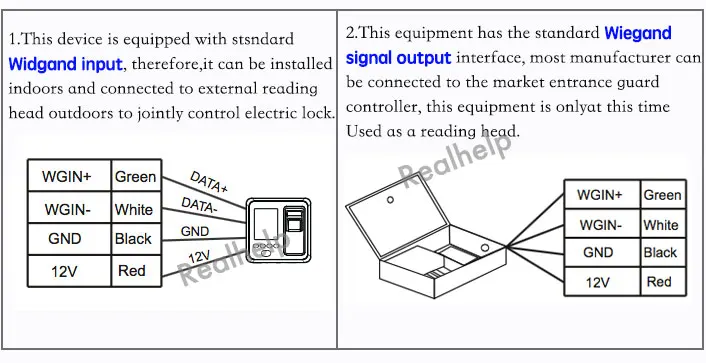 1.This device is equipped with stsndard Widgand input, therefore,it can be installed indoors and connected to external reading head outdoors to jointly control electric lock.

| WGIN+ | Green |
|---|---|
| WGIN- | White |
| GND | Black |
| 12V | Red |

DATA+
DATA-
GND
12V

Realhelp

2.This equipment has the standard Wiegand signal output interface, most manufacturer can be connected to the market entrance guard controller, this equipment is onlyat this time Used as a reading head.

Realhelp

| WGIN+ | Green |
|---|---|
| WGIN- | White |
| GND | Black |
| 12V | Red |