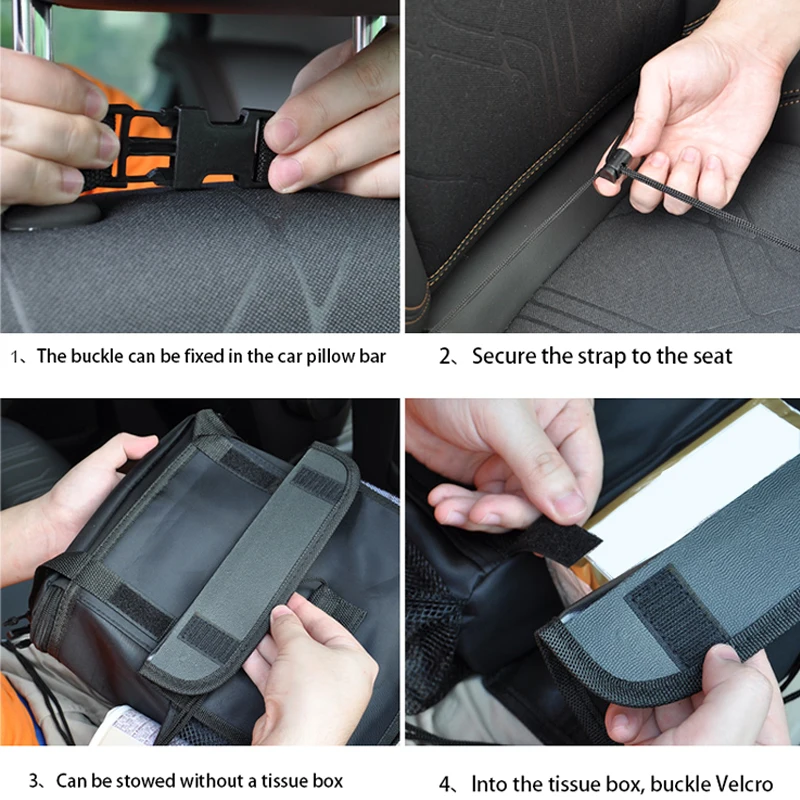 1、The buckle can be fixed in the car pillow bar

2、Secure the strap to the seat

3、Can be stowed without a tissue box

4、Into the tissue box, buckle Velcro