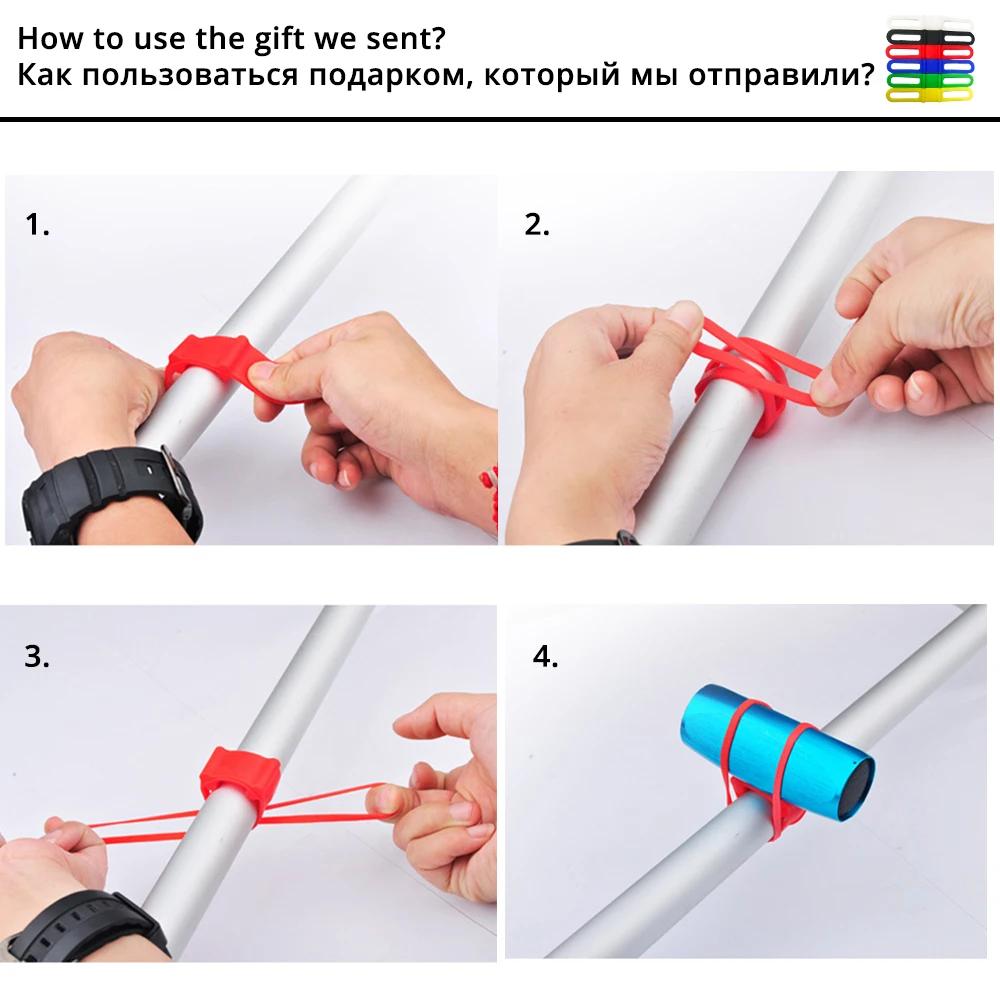 How to use the gift we sent?
Как пользоваться подарком, который мы отправили?

1.

2.

3.

4.