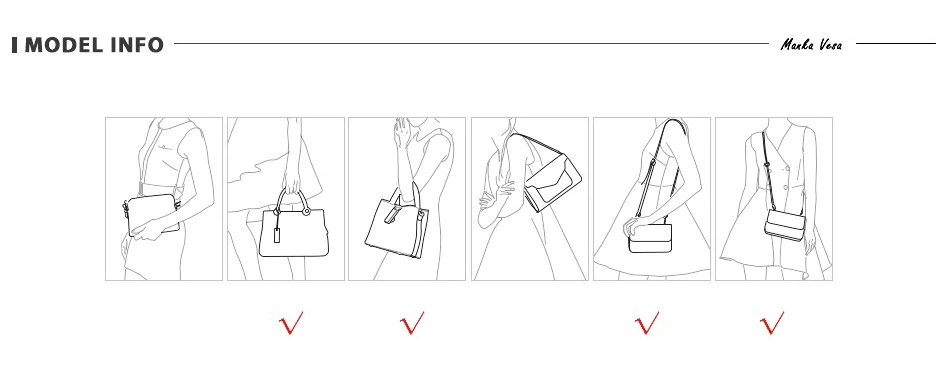 MODEL INFO

Manka Vesa

√ √ √ √