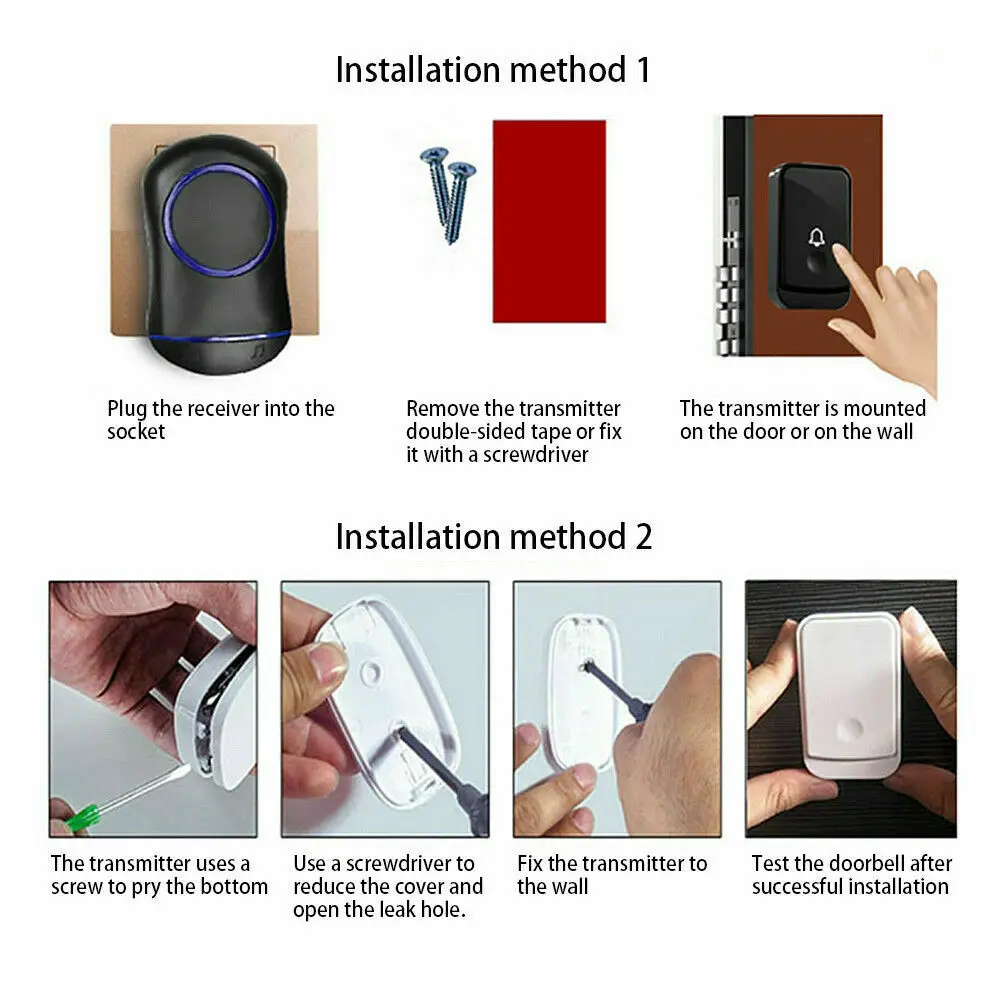 Installation method 1

Plug the receiver into the socket

Remove the transmitter double-sided tape or fix it with a screwdriver

The transmitter is mounted on the door or on the wall

Installation method 2

The transmitter uses a screw to pry the bottom

Use a screwdriver to reduce the cover and open the leak hole.

Fix the transmitter to the wall

Test the doorbell after successful installation