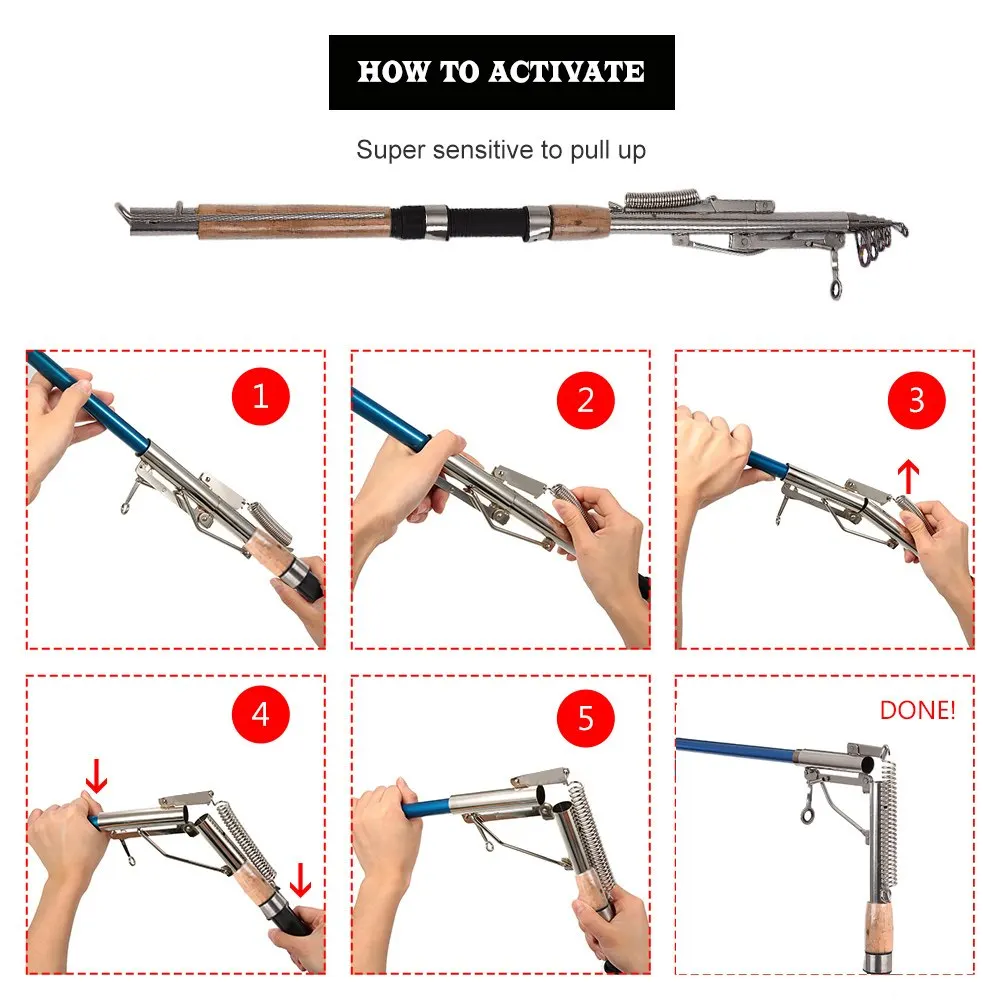 HOW TO ACTIVATE

Super sensitive to pull up

1

2

3

4

5

DONE!