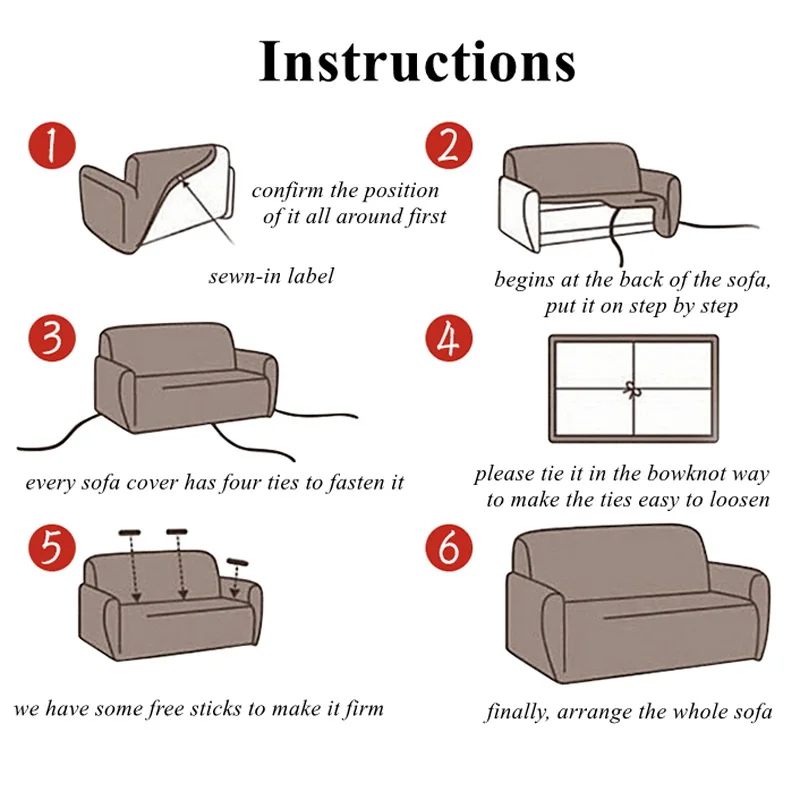 Instructions

1

confirm the position of it all around first

sewn-in label

2

begins at the back of the sofa, put it on step by step

3

every sofa cover has four ties to fasten it

4

please tie it in the bowknot way to make the ties easy to loosen

5

we have some free sticks to make it firm

6

finally, arrange the whole sofa