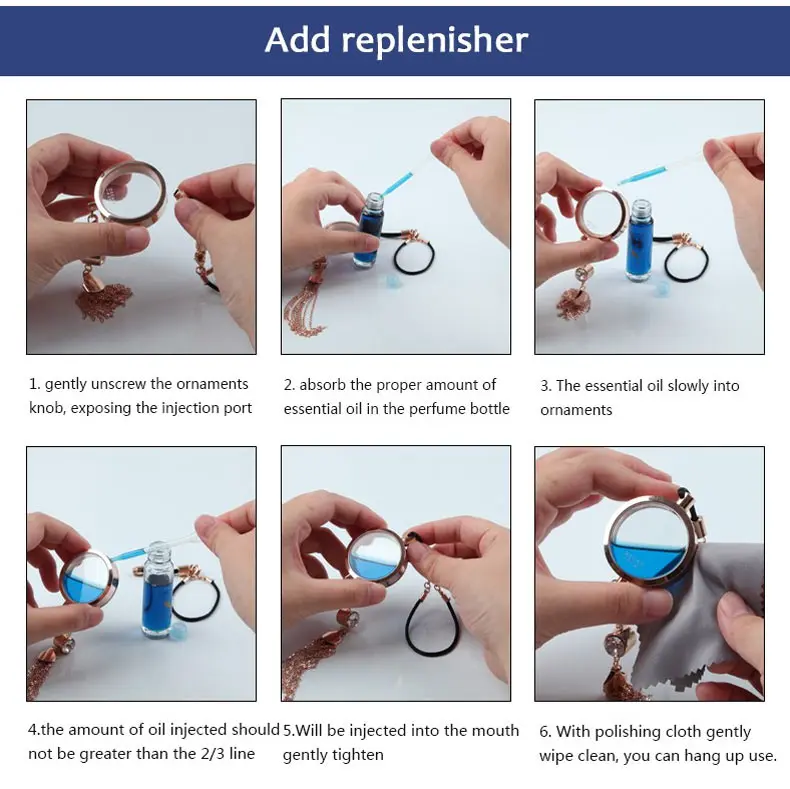 Add replenisher

1. gently unscrew the ornaments knob, exposing the injection port

2. absorb the proper amount of essential oil in the perfume bottle

3. The essential oil slowly into ornaments

4.the amount of oil injected should not be greater than the 2/3 line

5.Will be injected into the mouth gently tighten

6. With polishing cloth gently wipe clean, you can hang up use.