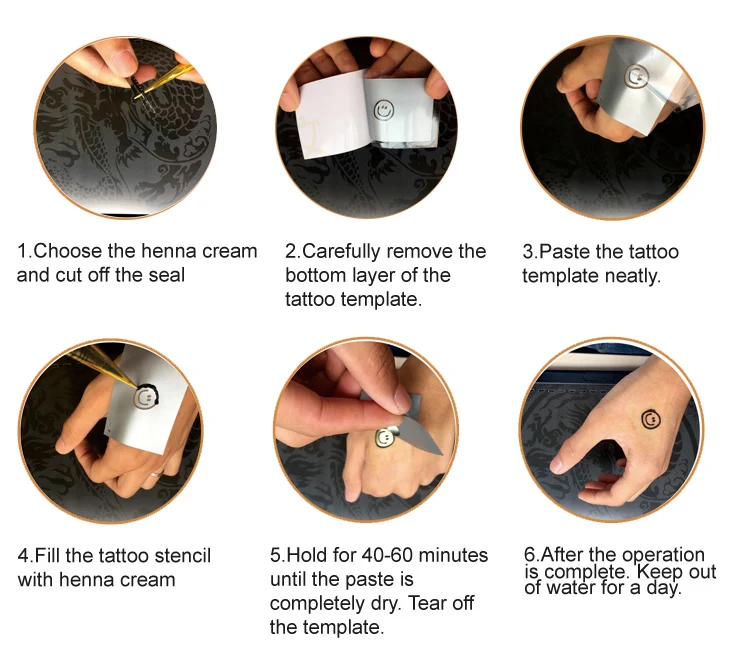 1.Choose the henna cream and cut off the seal

2.Carefully remove the bottom layer of the tattoo template.

3.Paste the tattoo template neatly.

4.Fill the tattoo stencil with henna cream

5.Hold for 40-60 minutes until the paste is completely dry. Tear off the template.

6.After the operation is complete. Keep out of water for a day.