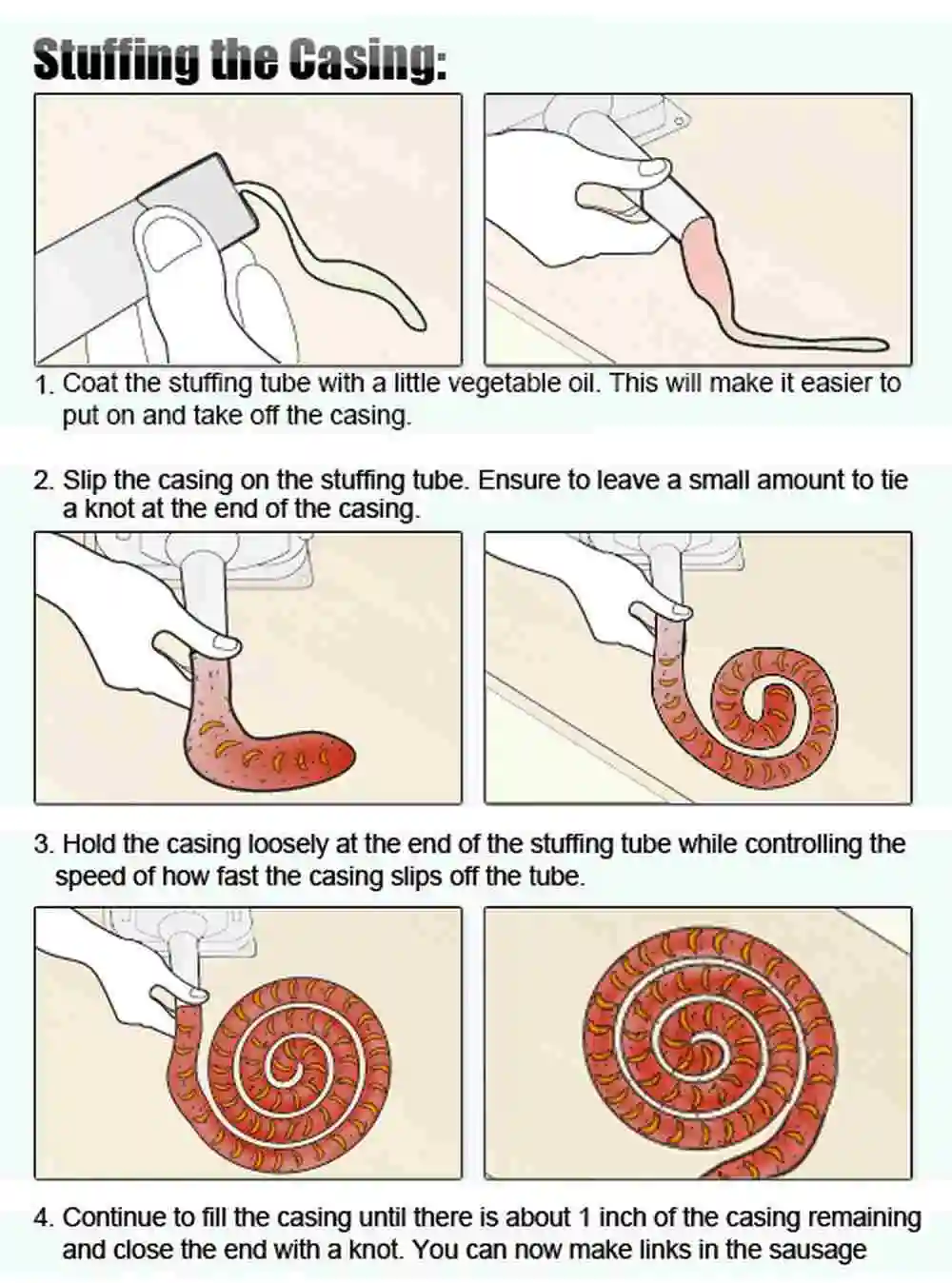 Stuffing the Casing:

1. Coat the stuffing tube with a little vegetable oil. This will make it easier to put on and take off the casing.

2. Slip the casing on the stuffing tube. Ensure to leave a small amount to tie a knot at the end of the casing.

3. Hold the casing loosely at the end of the stuffing tube while controlling the speed of how fast the casing slips off the tube.

4. Continue to fill the casing until there is about 1 inch of the casing remaining and close the end with a knot. You can now make links in the sausage