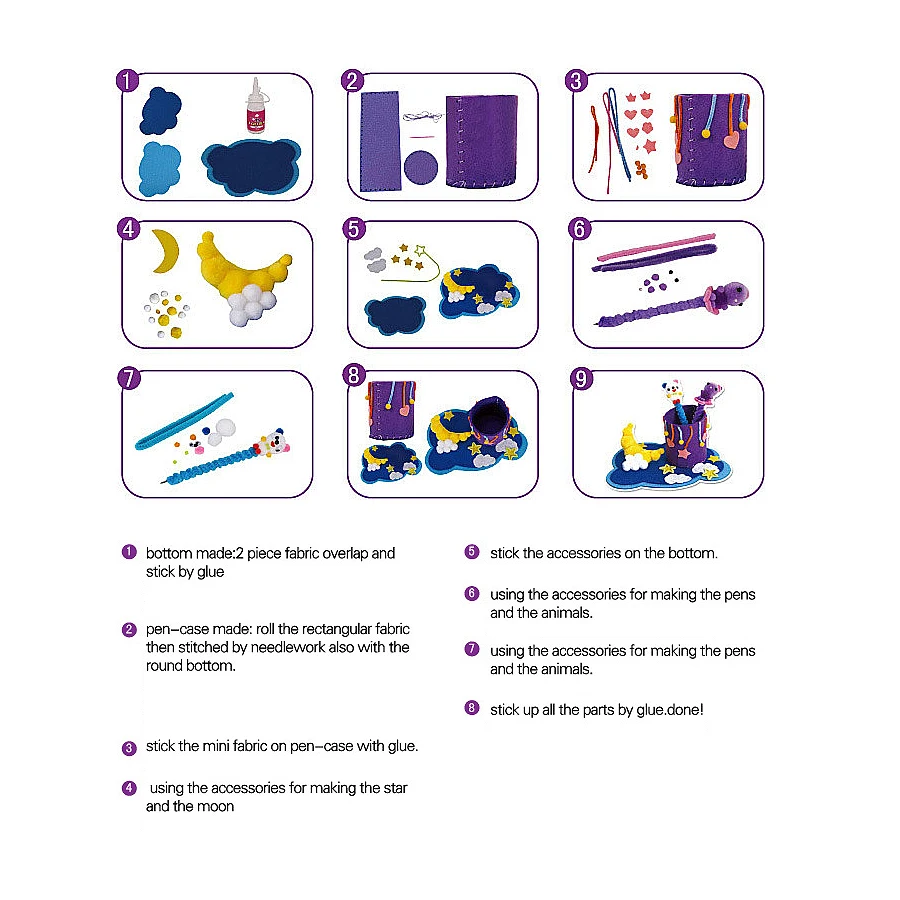 1

2

3

4

5

6

7

8

9

1 bottom made:2 piece fabric overlap and stick by glue

2 pen–case made: roll the rectangular fabric then stitched by needlework also with the round bottom.

3 stick the mini fabric on pen–case with glue.

4 using the accessories for making the star and the moon

5 stick the accessories on the bottom.

6 using the accessories for making the pens and the animals.

7 using the accessories for making the pens and the animals.

8 stick up all the parts by glue.done!