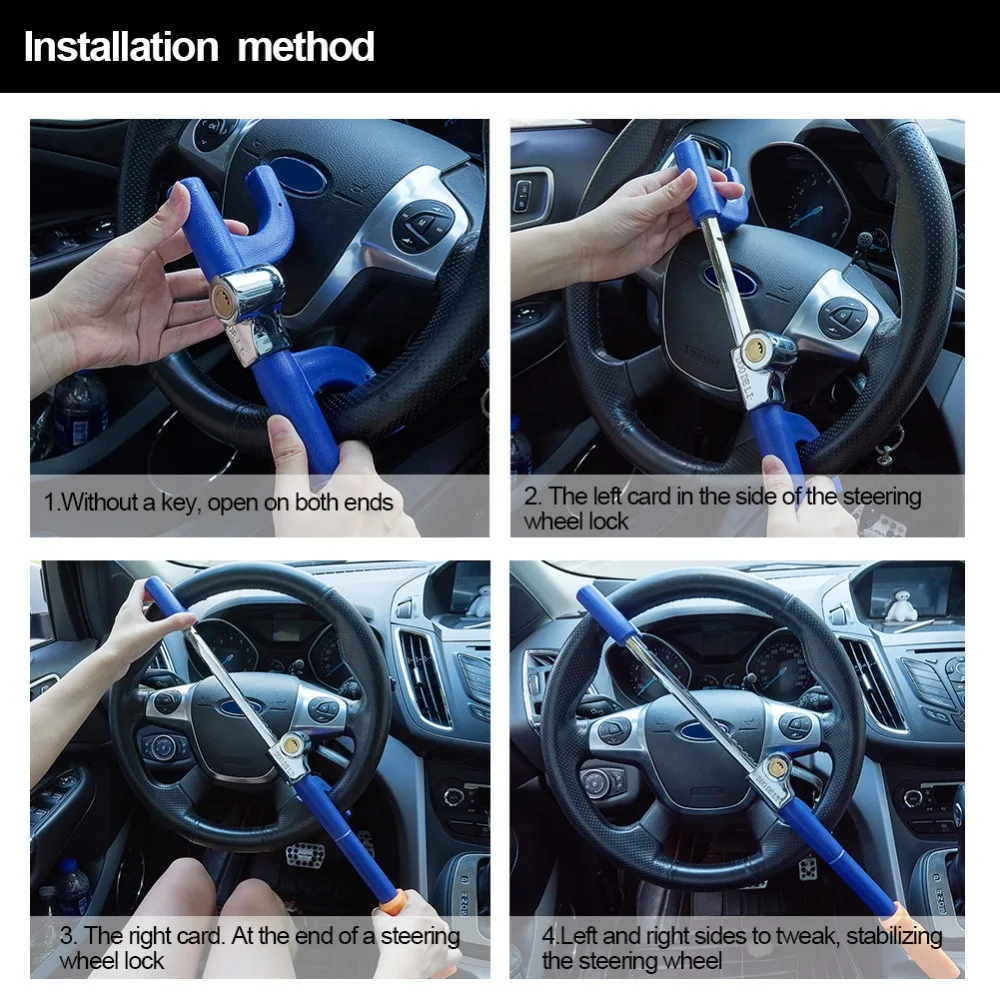 Installation method

1.Without a key, open on both ends

2. The left card in the side of the steering wheel lock

3. The right card. At the end of a steering wheel lock

4.Left and right sides to tweak, stabilizing the steering wheel